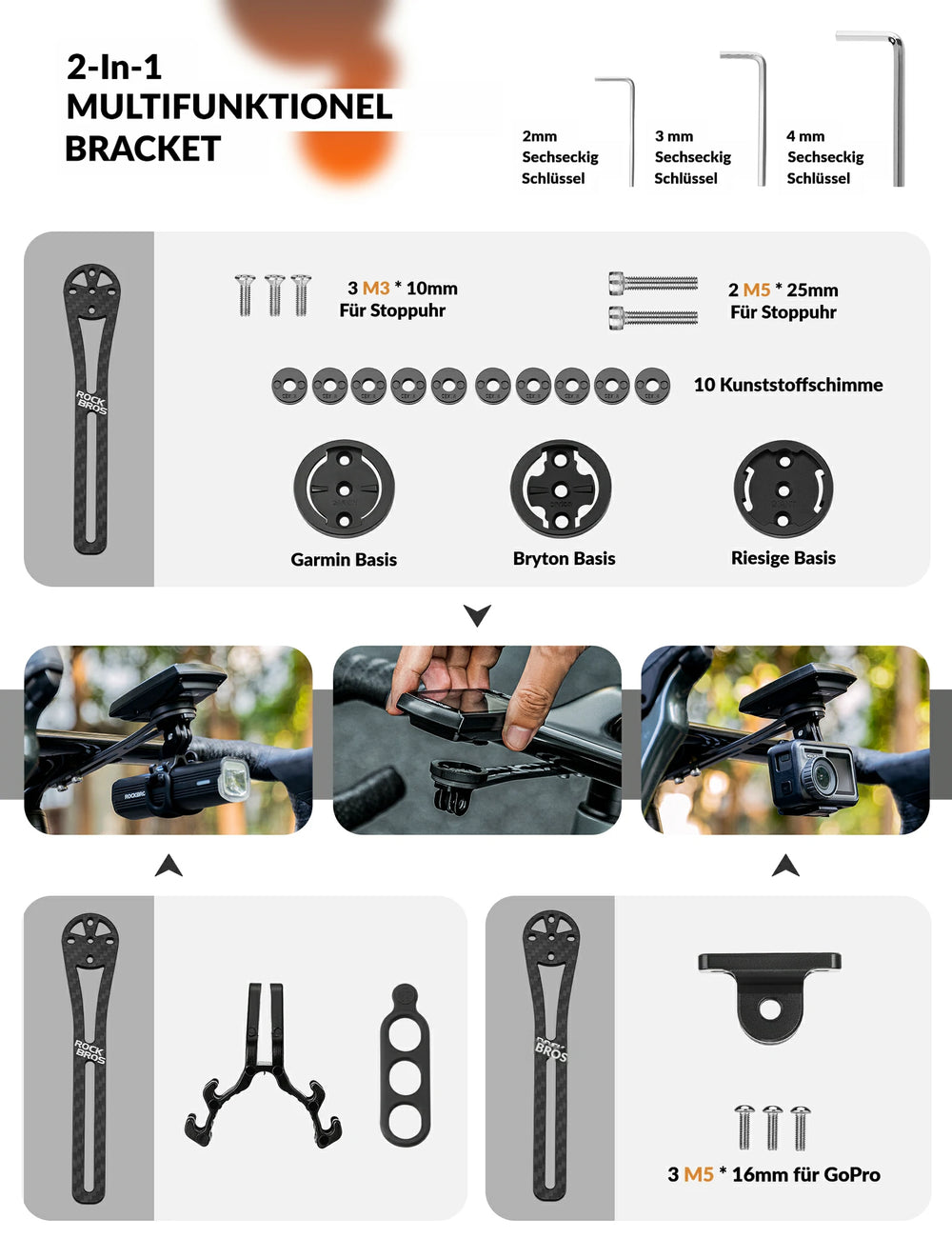 2-In-1
MULTIFUNKTIONEL
BRACKET

2mm Sechseckig Schlüssel

3 mm Sechseckig Schlüssel

4 mm Sechseckig Schlüssel

ROCK BROS

3 M3 * 10mm
Für Stoppuhr

2 M5 * 25mm
Für Stoppuhr

10 Kunststoffschimme

Garmin Basis

Bryton Basis

Riesige Basis

ROCKBROS

ROCK BROS

ROCK BROS

3 M5 * 16mm für GoPro