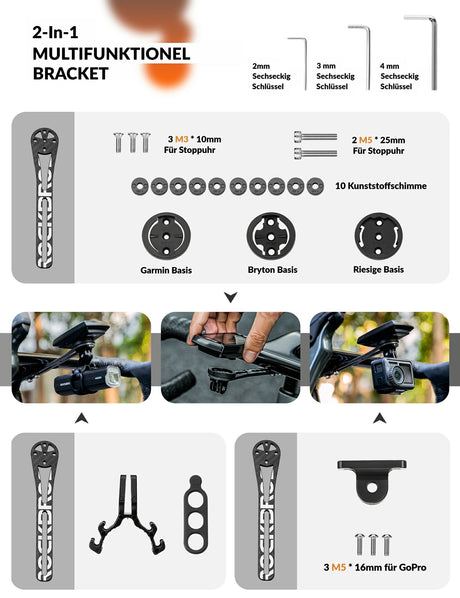 2-In-1
MULTIFUNKTIONEL
BRACKET

2mm
Sechseckig
Schlüssel

3 mm
Sechseckig
Schlüssel

4 mm
Sechseckig
Schlüssel

ROCKBROS

3 M3 * 10mm
Für Stoppuhr

2 M5 * 25mm
Für Stoppuhr

10 Kunststoffschimme

Garmin Basis

Bryton Basis

Riesige Basis

ROCKBROS

ROCKBROS

3 M5 * 16mm für GoPro