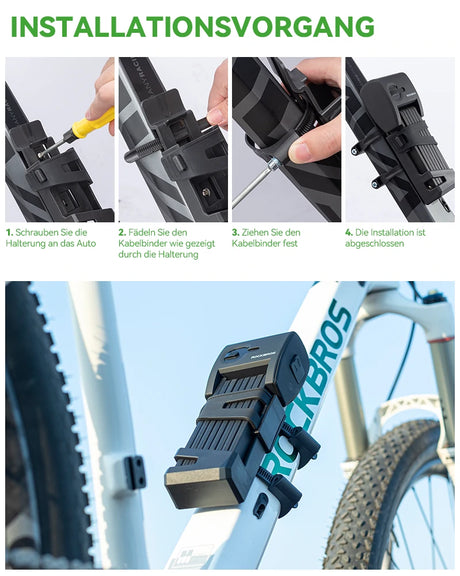 INSTALLATIONSVORGANG

1. Schrauben Sie die Halterung an das Auto

2. Fädeln Sie den Kabelbinder wie gezeigt durch die Halterung

3. Ziehen Sie den Kabelbinder fest

4. Die Installation ist abgeschlossen

ROCKBROS

ROCKBROS