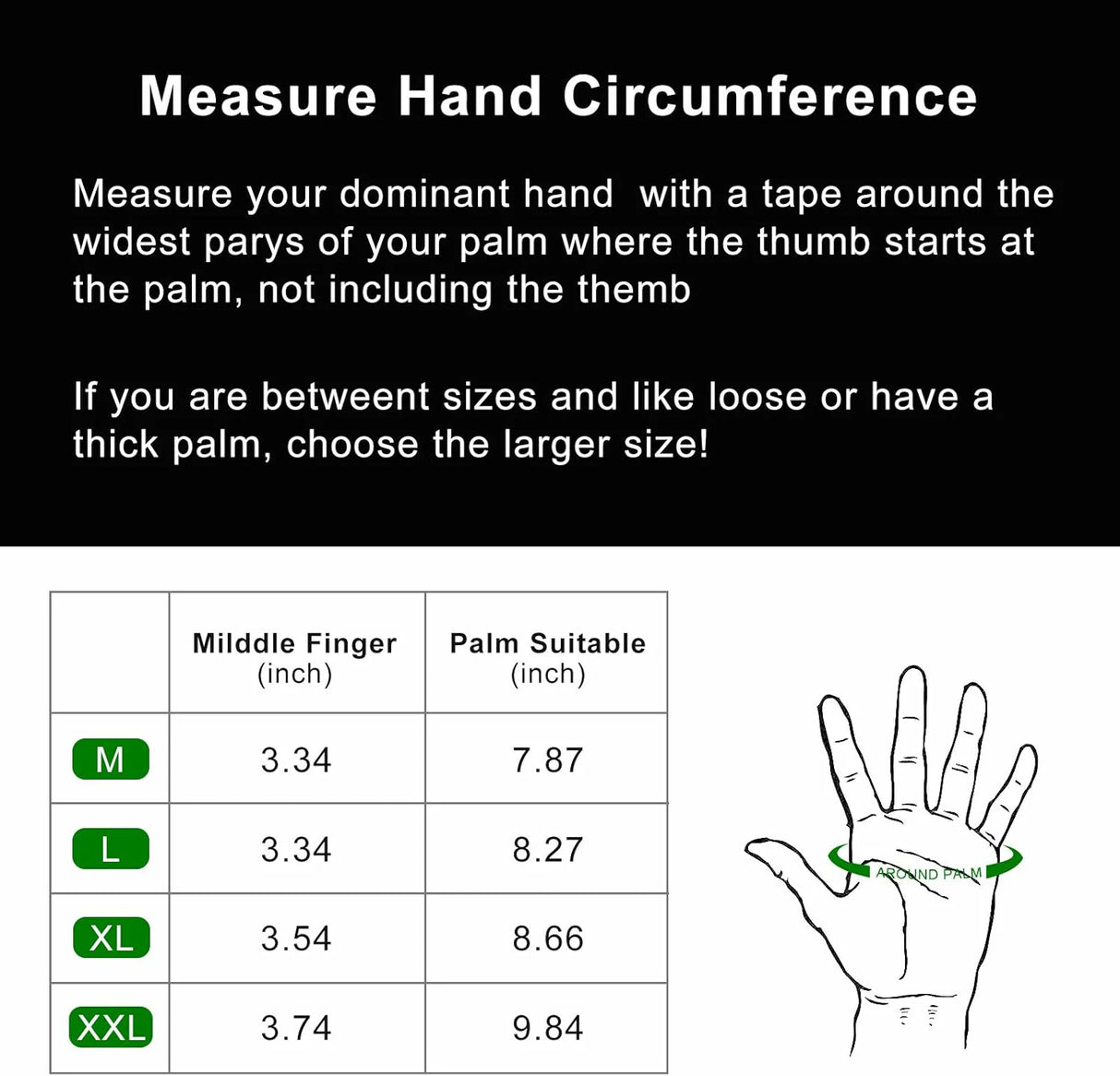 Measure Hand Circumference

Measure your dominant hand with a tape around the widest parys of your palm where the thumb starts at the palm, not including the themb

If you are betweent sizes and like loose or have a thick palm, choose the larger size!

| | Milddle Finger (inch) | Palm Suitable (inch) |
|---|---|---|
| M | 3.34 | 7.87 |
| L | 3.34 | 8.27 |
| XL | 3.54 | 8.66 |
| XXL | 3.74 | 9.84 |

AROUND PALM