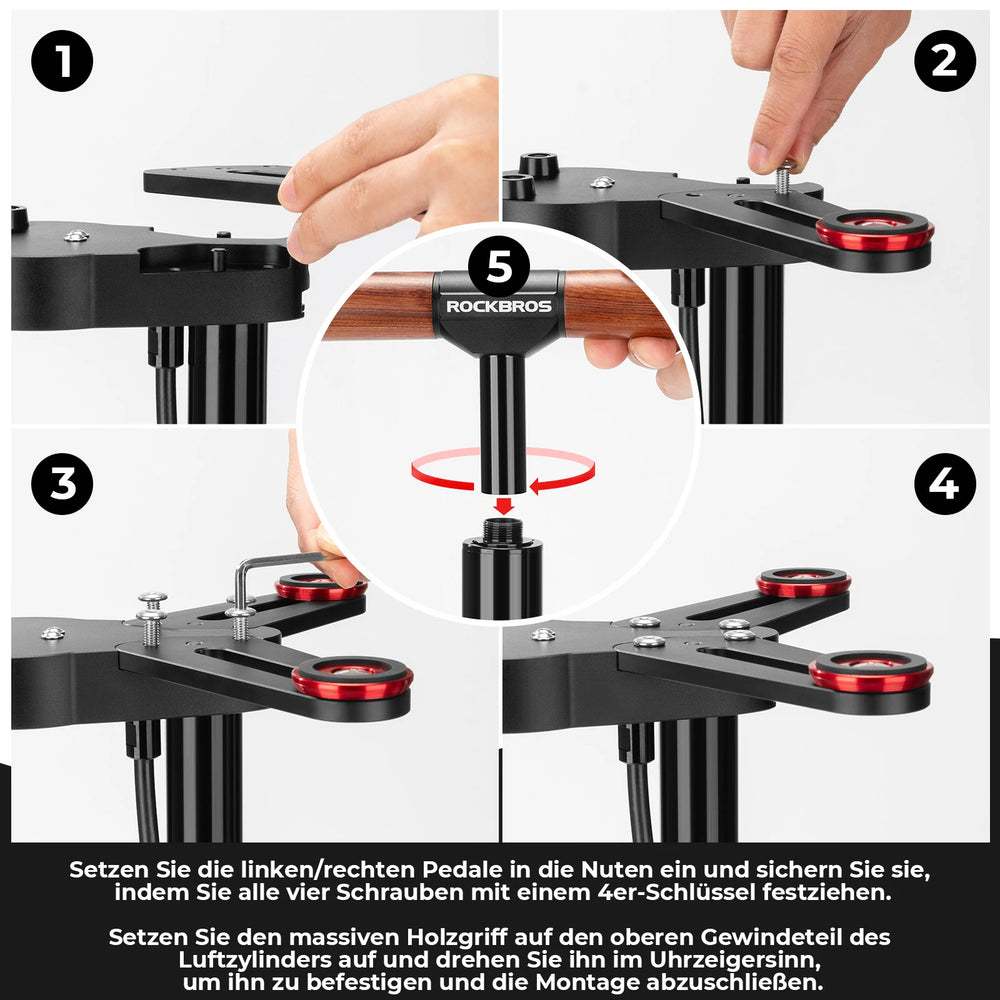 1

2

5

ROCKBROS

3

4

Setzen Sie die linken/rechten Pedale in die Nuten ein und sichern Sie sie, indem Sie alle vier Schrauben mit einem 4er-Schlüssel festziehen.

Setzen Sie den massiven Holzgriff auf den oberen Gewindeteil des Luftzylinders auf und drehen Sie ihn im Uhrzeigersinn, um ihn zu befestigen und die Montage abzuschließen.