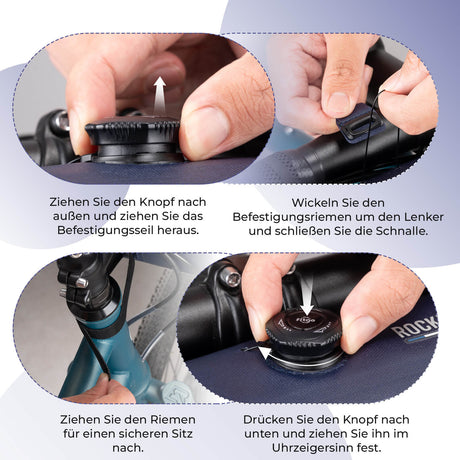 Ziehen Sie den Knopf nach außen und ziehen Sie das Befestigungsseil heraus.

Wickeln Sie den Befestigungsriemen um den Lenker und schließen Sie die Schnalle.

ROCK

Ziehen Sie den Riemen für einen sicheren Sitz nach.

Drücken Sie den Knopf nach unten und ziehen Sie ihn im Uhrzeigersinn fest.