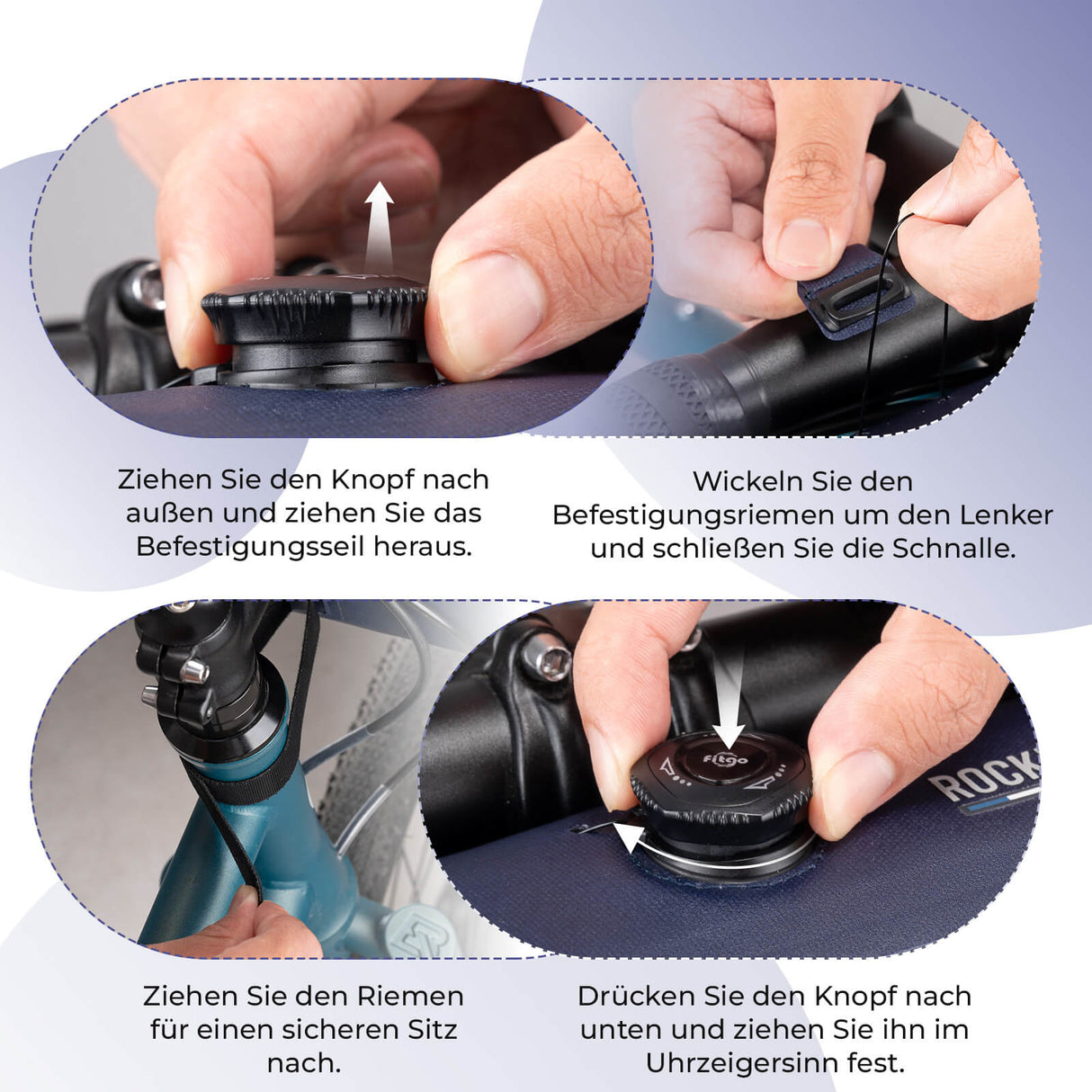 Ziehen Sie den Knopf nach außen und ziehen Sie das Befestigungsseil heraus.

Wickeln Sie den Befestigungsriemen um den Lenker und schließen Sie die Schnalle.

fitgo

ROCK

Ziehen Sie den Riemen für einen sicheren Sitz nach.

Drücken Sie den Knopf nach unten und ziehen Sie ihn im Uhrzeigersinn fest.