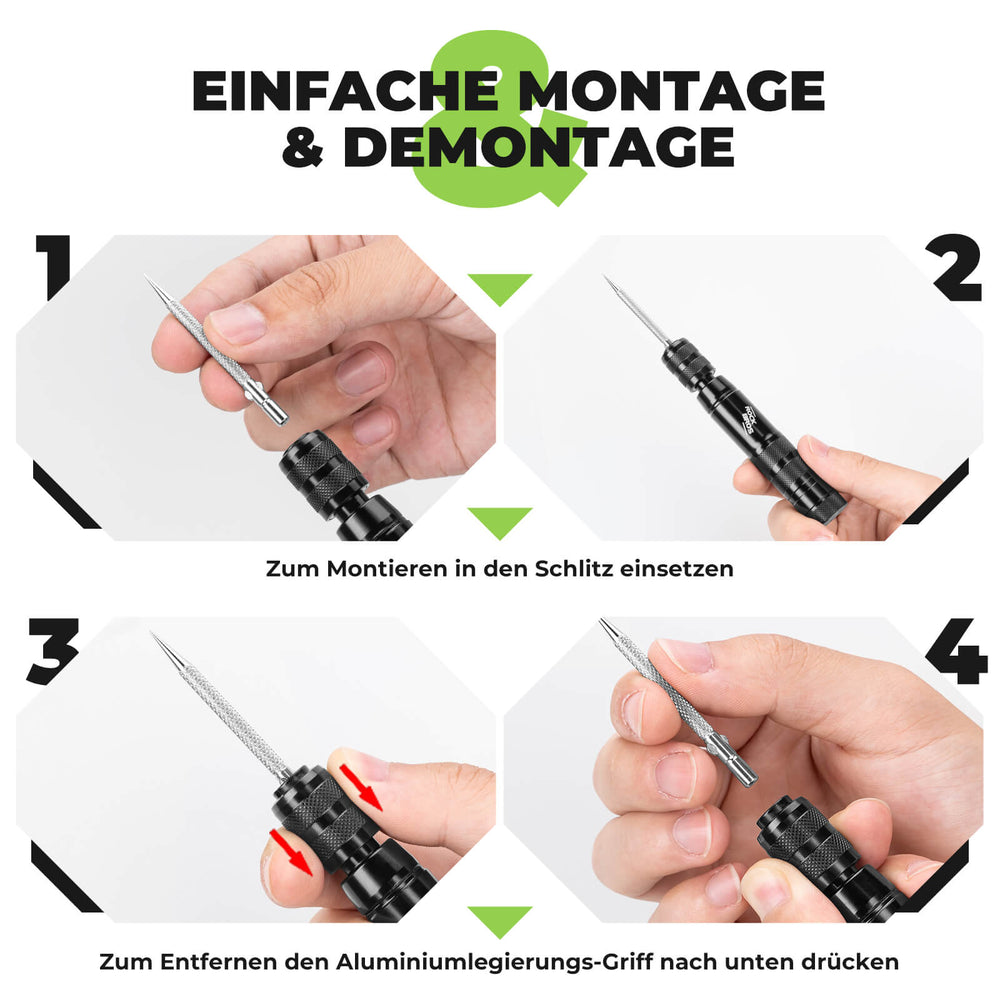 EINFACHE MONTAGE & DEMONTAGE

1

2

Zum Montieren in den Schlitz einsetzen

3

4

Zum Entfernen den Aluminiumlegierungs-Griff nach unten drücken