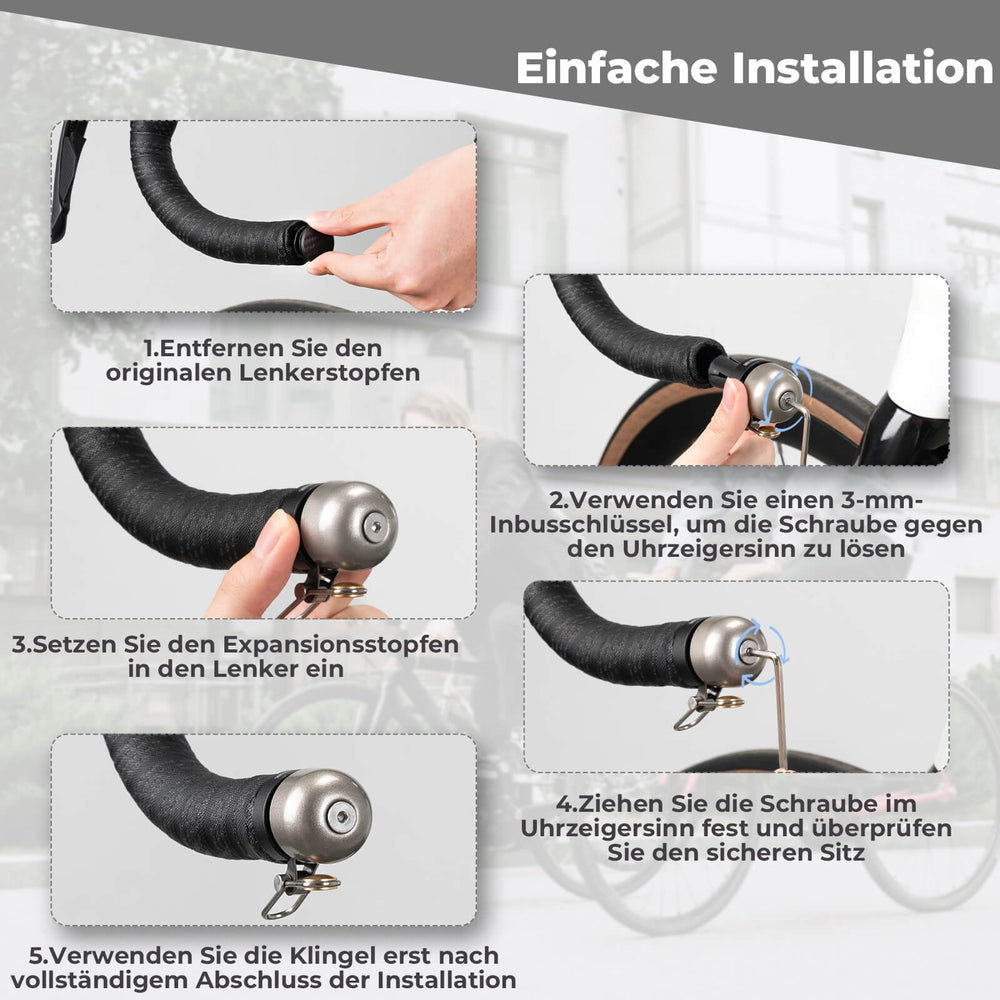 Einfache Installation

1.Entfernen Sie den originalen Lenkerstopfen

2.Verwenden Sie einen 3-mm-Inbusschlüssel, um die Schraube gegen den Uhrzeigersinn zu lösen

3.Setzen Sie den Expansionsstopfen in den Lenker ein

4.Ziehen Sie die Schraube im Uhrzeigersinn fest und überprüfen Sie den sicheren Sitz

5.Verwenden Sie die Klingel erst nach vollständigem Abschluss der Installation