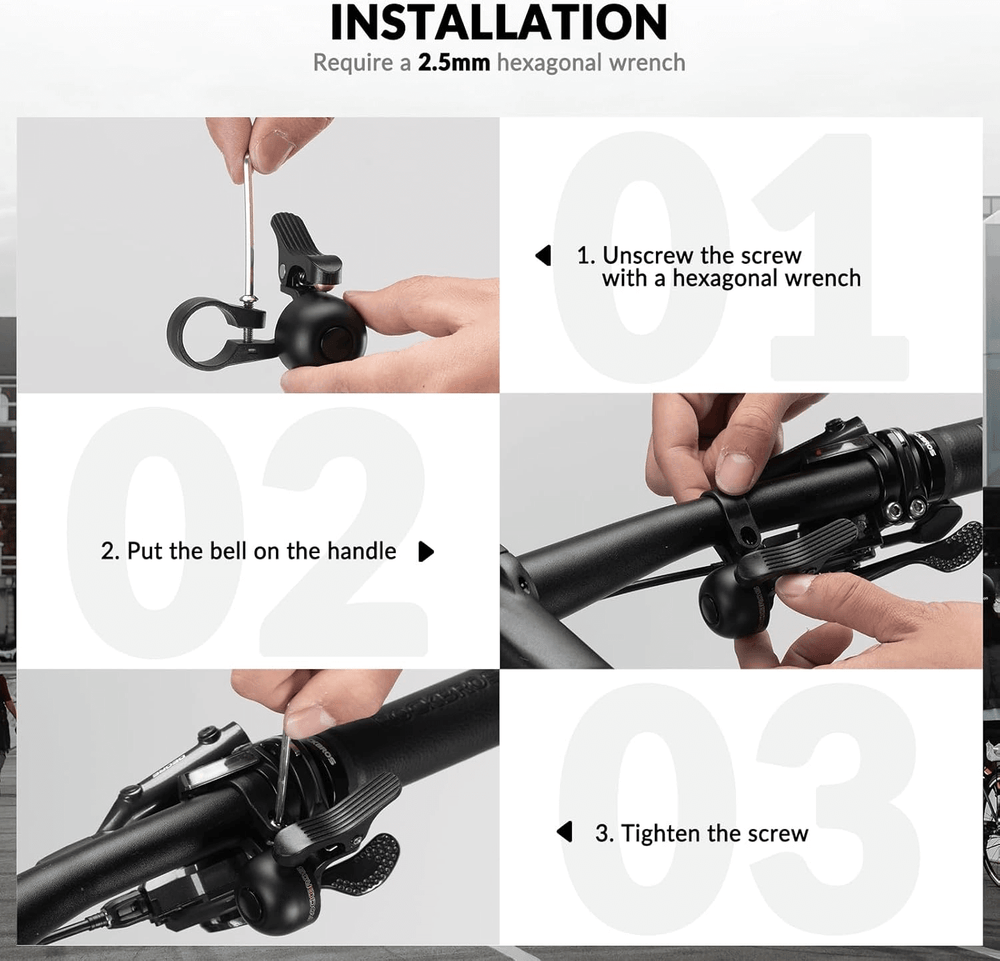 INSTALLATION

Require a 2.5mm hexagonal wrench

01

1. Unscrew the screw with a hexagonal wrench

02

2. Put the bell on the handle

03

3. Tighten the screw