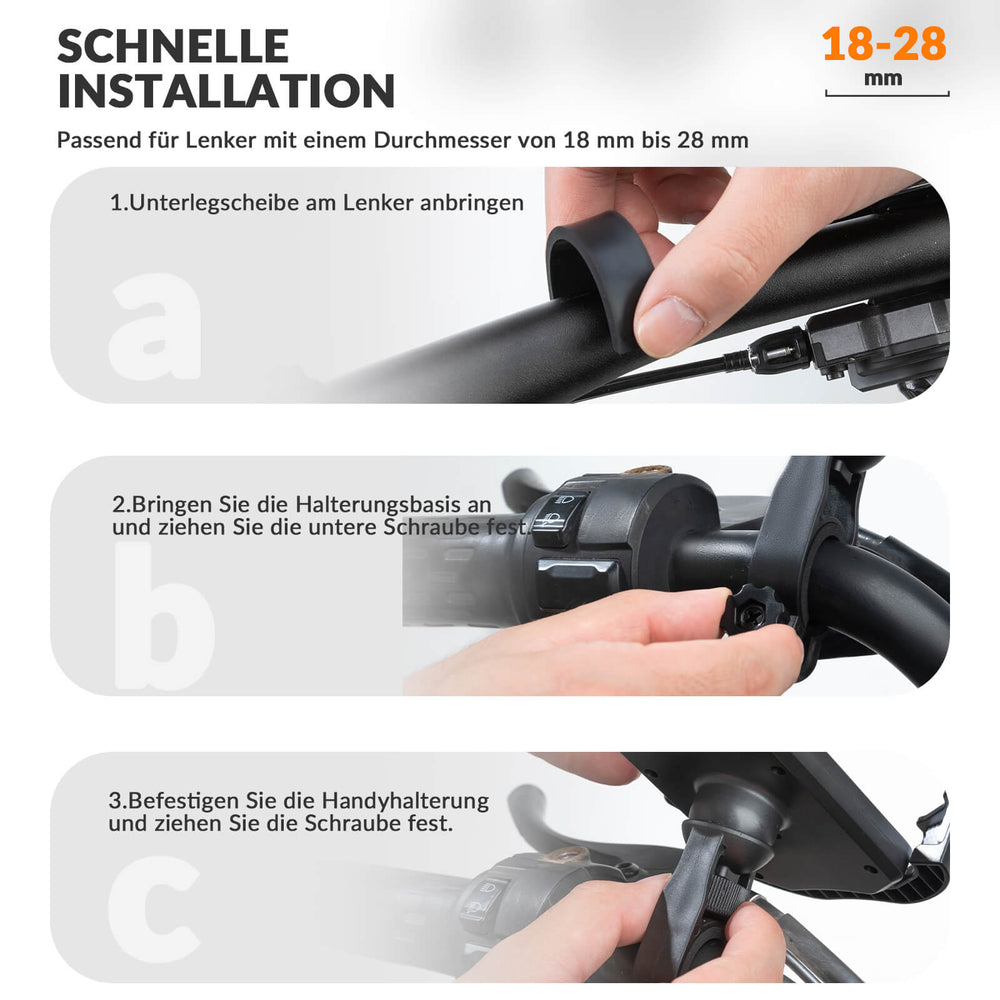 SCHNELLE INSTALLATION

18-28
mm

Passend für Lenker mit einem Durchmesser von 18 mm bis 28 mm

1.Unterlegscheibe am Lenker anbringen

a

2.Bringen Sie die Halterungsbasis an und ziehen Sie die untere Schraube fest.

b

3.Befestigen Sie die Handyhalterung und ziehen Sie die Schraube fest.

c