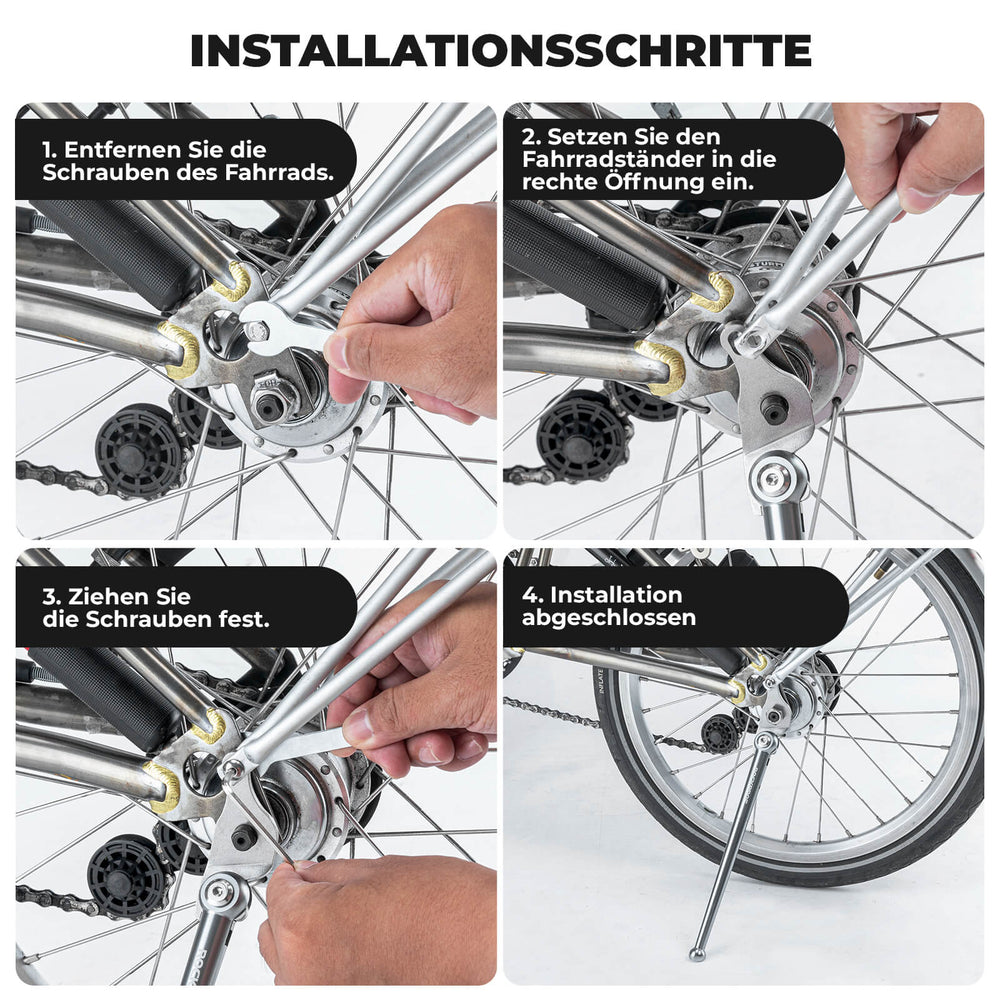 INSTALLATIONSSCHRITTE

1. Entfernen Sie die Schrauben des Fahrrads.

2. Setzen Sie den Fahrradständer in die rechte Öffnung ein.

3. Ziehen Sie die Schrauben fest.

4. Installation abgeschlossen