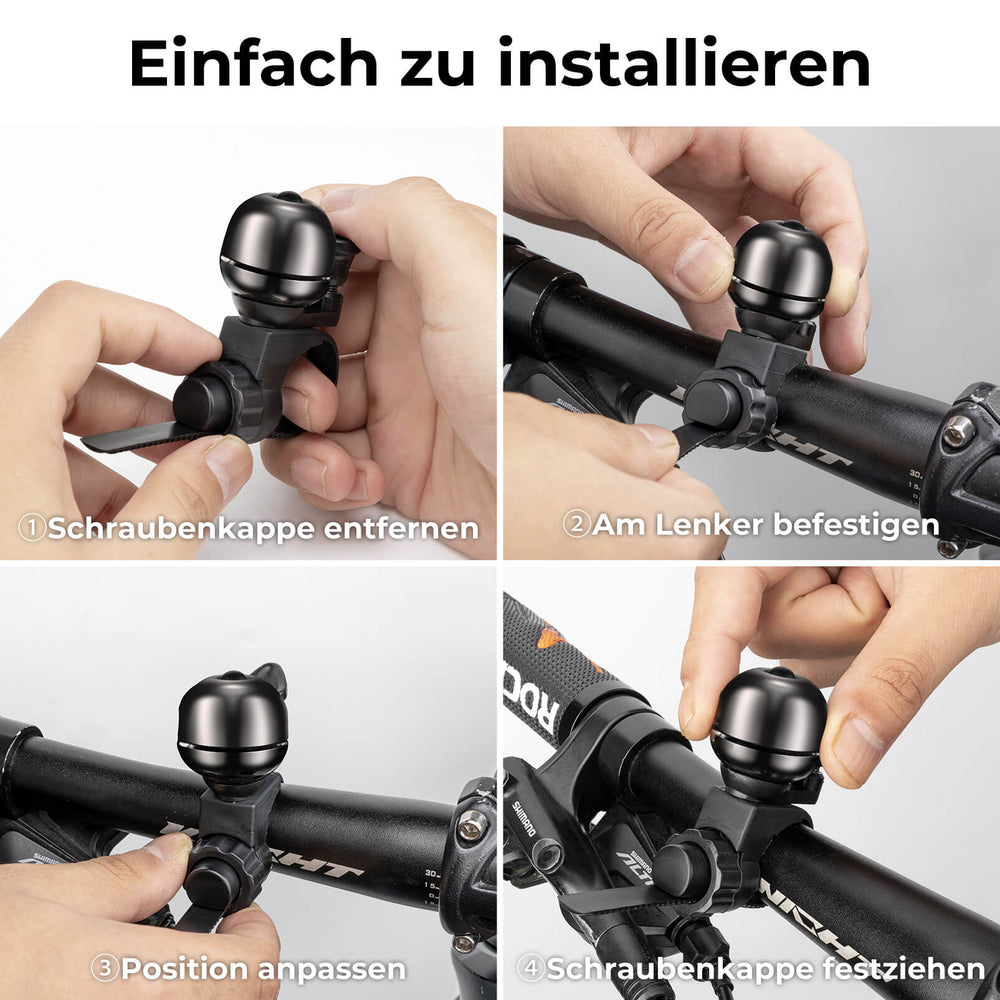 Einfach zu installieren

①Schraubenkappe entfernen

②Am Lenker befestigen

③Position anpassen

④Schraubenkappe festziehen