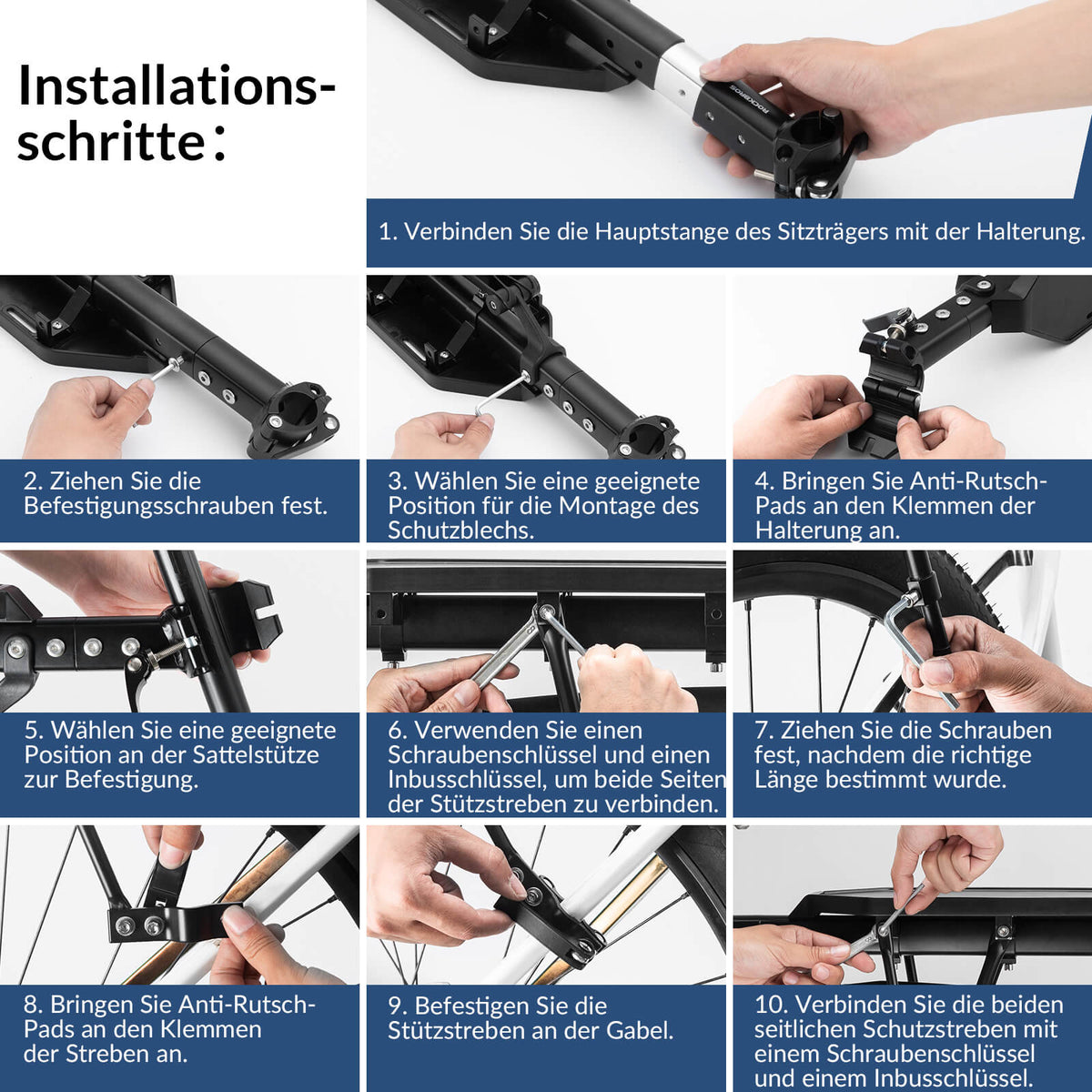 Installationsschritte:

ROCKBROS

1. Verbinden Sie die Hauptstange des Sitzträgers mit der Halterung.

2. Ziehen Sie die Befestigungsschrauben fest.

3. Wählen Sie eine geeignete Position für die Montage des Schutzblechs.

4. Bringen Sie Anti-Rutsch-Pads an den Klemmen der Halterung an.

5. Wählen Sie eine geeignete Position an der Sattelstütze zur Befestigung.

6. Verwenden Sie einen Schraubenschlüssel und einen Inbusschlüssel, um beide Seiten der Stützstreben zu verbinden.

7. Ziehen Sie die Schrauben fest, nachdem die richtige Länge bestimmt wurde.

8. Bringen Sie Anti-Rutsch-Pads an den Klemmen der Streben an.

9. Befestigen Sie die Stützstreben an der Gabel.

10. Verbinden Sie die beiden seitlichen Schutzstreben mit einem Schraubenschlüssel und einem Inbusschlüssel.