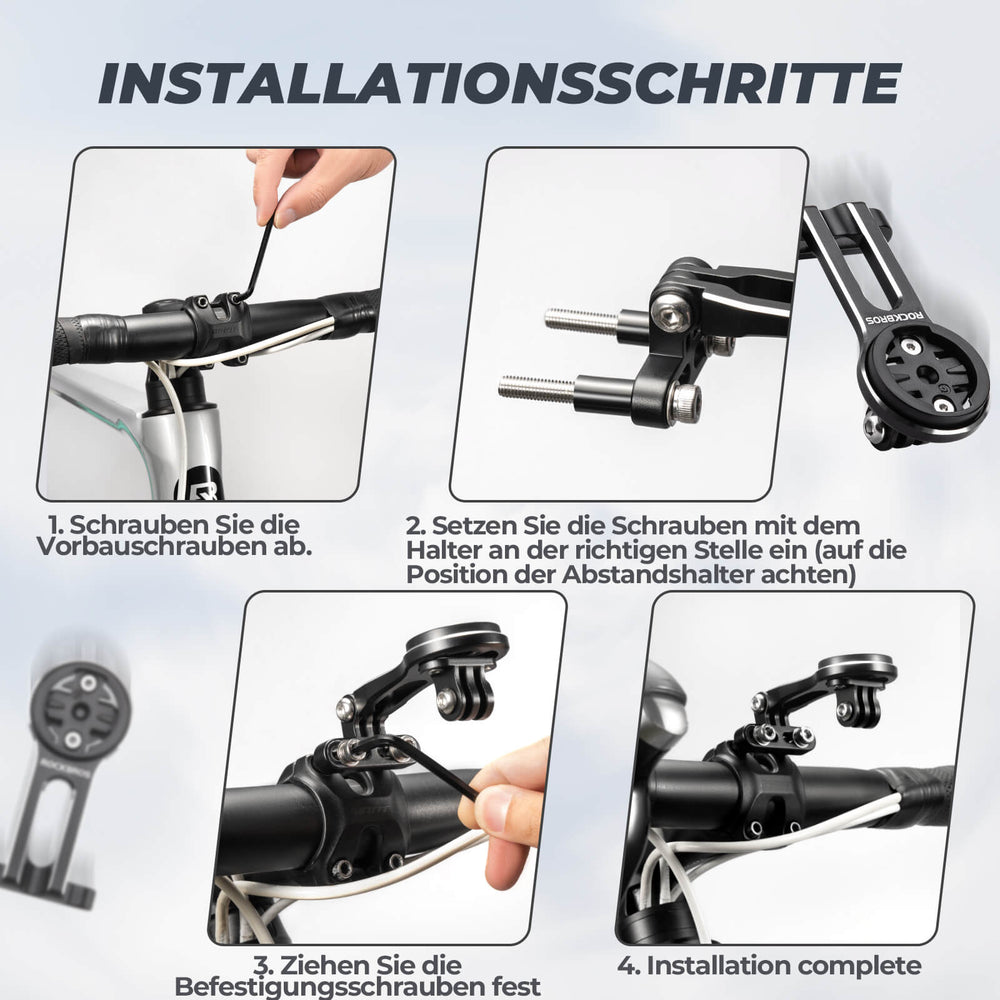 INSTALLATIONSSCHRITTE

ROCKBROS

1. Schrauben Sie die Vorbauschrauben ab.

2. Setzen Sie die Schrauben mit dem Halter an der richtigen Stelle ein (auf die Position der Abstandshalter achten)

ROCKBROS

3. Ziehen Sie die Befestigungsschrauben fest

4. Installation complete