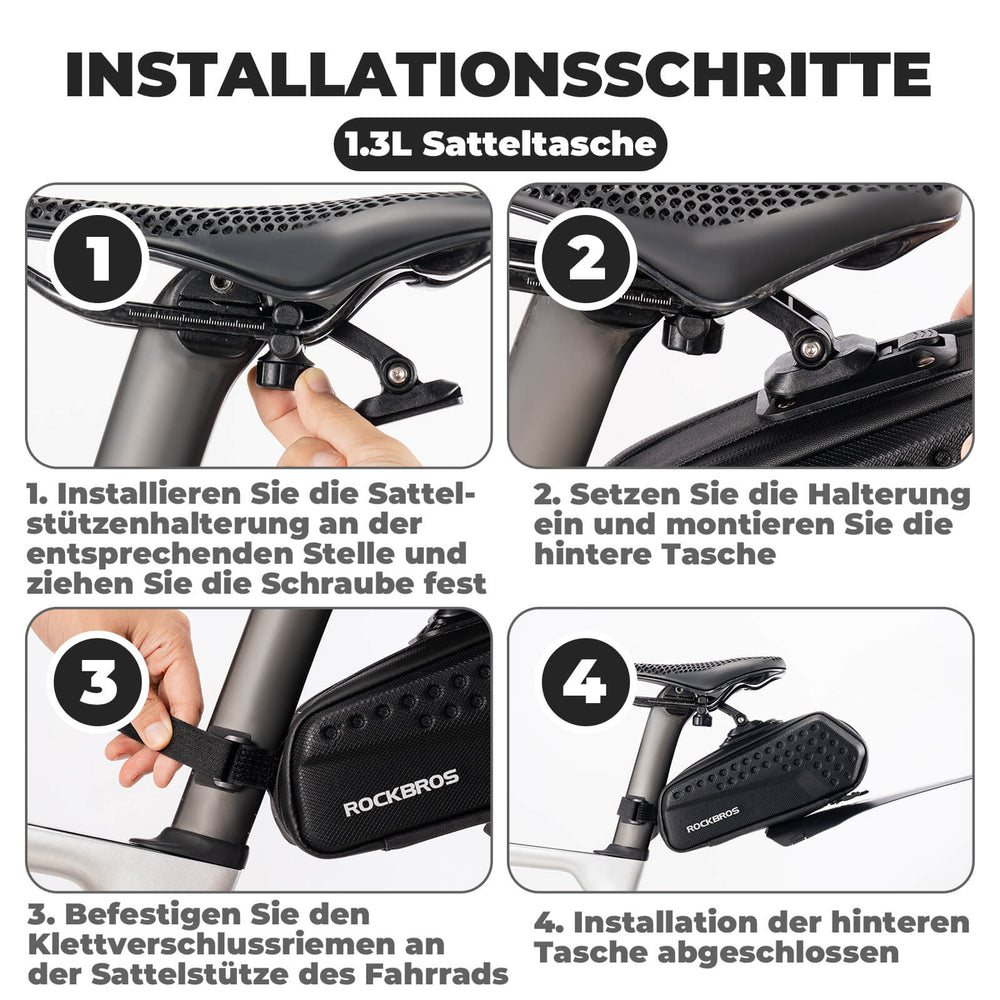 INSTALLATIONSSCHRITTE

1.3L Satteltasche

1

2

1. Installieren Sie die Sattelstützenhalterung an der entsprechenden Stelle und ziehen Sie die Schraube fest

2. Setzen Sie die Halterung ein und montieren Sie die hintere Tasche

3

ROCKBROS

4

ROCKBROS

3. Befestigen Sie den Klettverschlussriemen an der Sattelstütze des Fahrrads

4. Installation der hinteren Tasche abgeschlossen