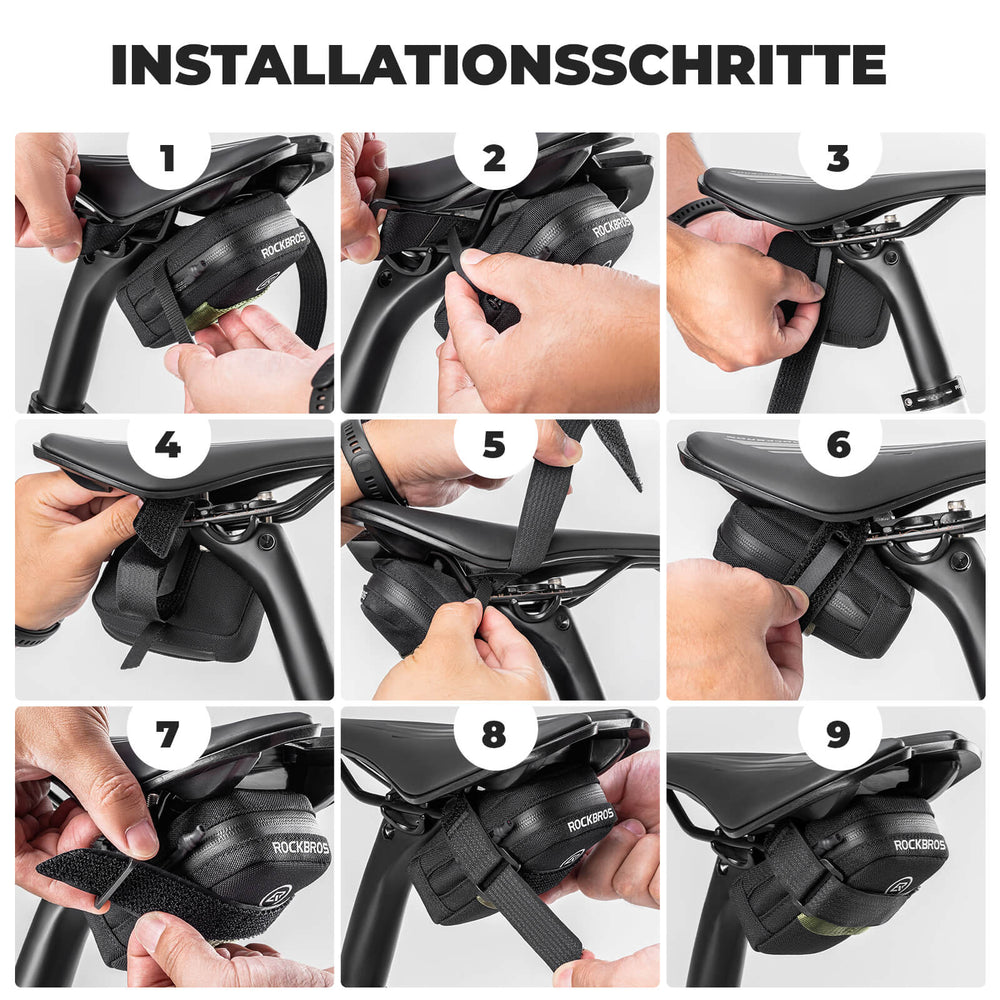 INSTALLATIONSSCHRITTE

1

ROCKBROS

2

ROCKBROS

3

4

5

6

7

ROCKBROS

8

ROCKBROS

9

ROCKBROS