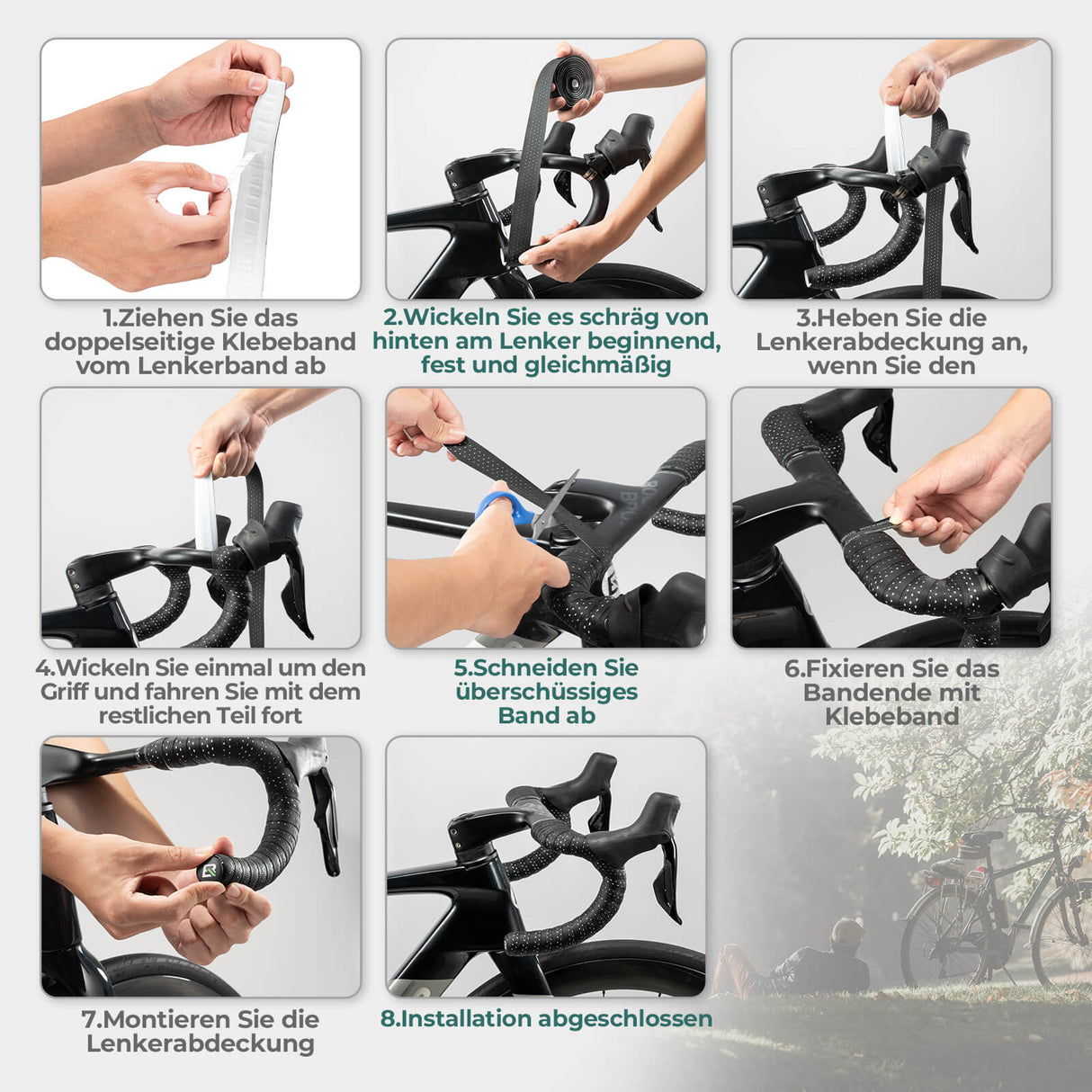 1.Ziehen Sie das doppelseitige Klebeband vom Lenkerband ab

2.Wickeln Sie es schräg von hinten am Lenker beginnend, fest und gleichmäßig

3.Heben Sie die Lenkerabdeckung an, wenn Sie den

4.Wickeln Sie einmal um den Griff und fahren Sie mit dem restlichen Teil fort

5.Schneiden Sie überschüssiges Band ab

6.Fixieren Sie das Bandende mit Klebeband

7.Montieren Sie die Lenkerabdeckung

8.Installation abgeschlossen