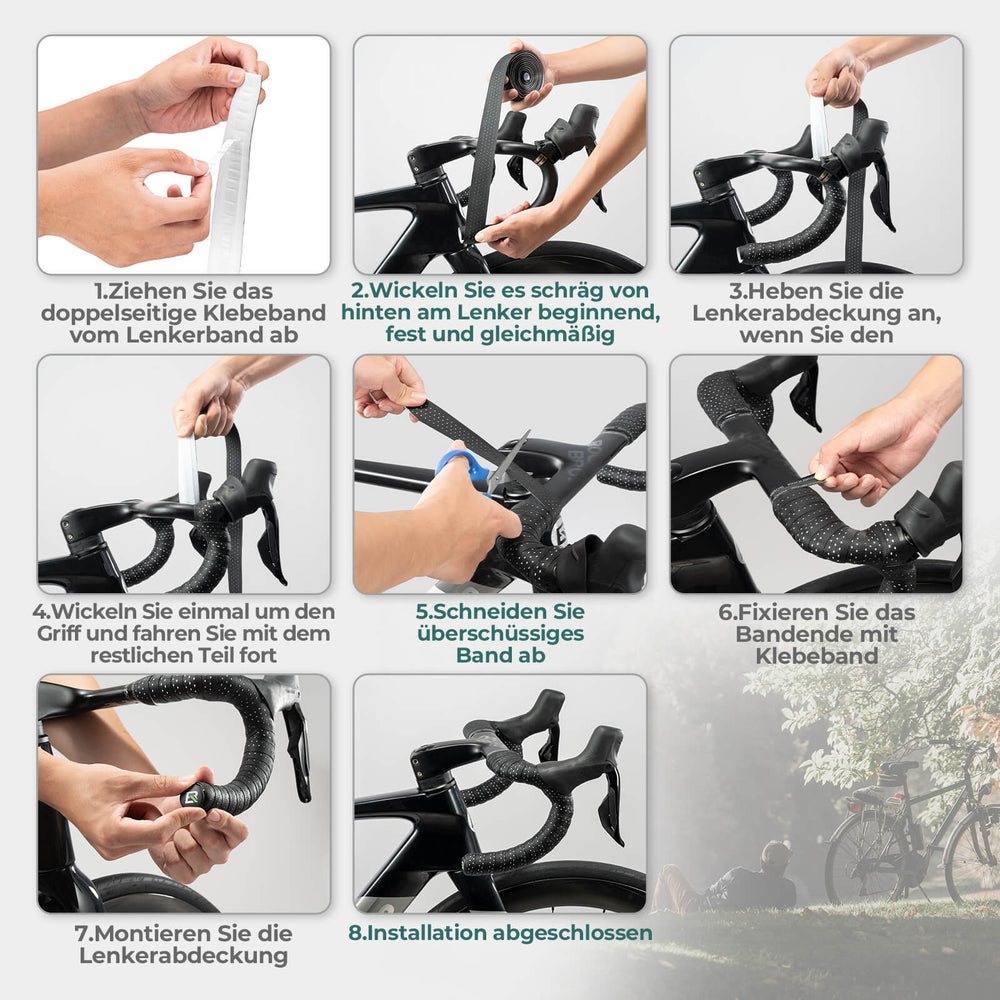 1.Ziehen Sie das doppelseitige Klebeband vom Lenkerband ab

2.Wickeln Sie es schräg von hinten am Lenker beginnend, fest und gleichmäßig

3.Heben Sie die Lenkerabdeckung an, wenn Sie den

4.Wickeln Sie einmal um den Griff und fahren Sie mit dem restlichen Teil fort

5.Schneiden Sie überschüssiges Band ab

6.Fixieren Sie das Bandende mit Klebeband

7.Montieren Sie die Lenkerabdeckung

8.Installation abgeschlossen