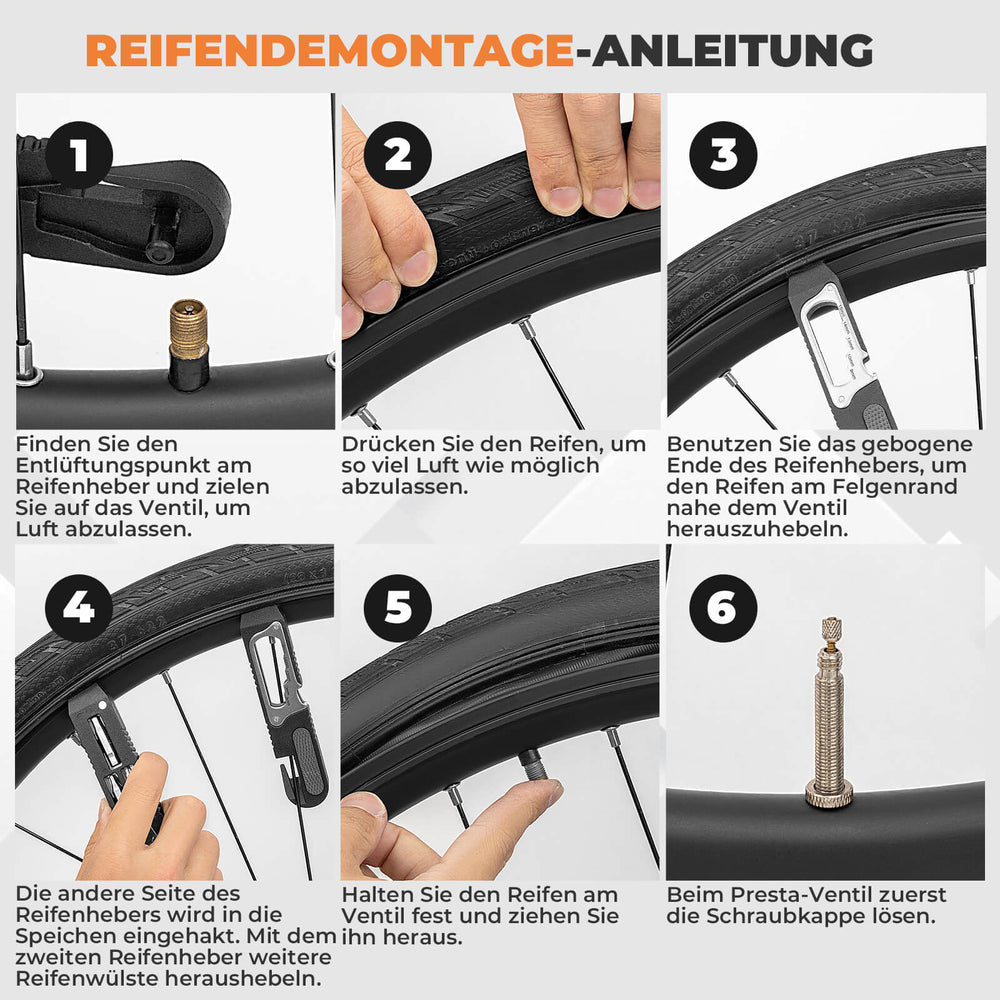 REIFENDEMONTAGE-ANLEITUNG

1

Finden Sie den Entlüftungspunkt am Reifenheber und zielen Sie auf das Ventil, um Luft abzulassen.

2

Drücken Sie den Reifen, um so viel Luft wie möglich abzulassen.

3

Benutzen Sie das gebogene Ende des Reifenhebers, um den Reifen am Felgenrand nahe dem Ventil herauszuhebeln.

4

Die andere Seite des Reifenhebers wird in die Speichen eingehakt. Mit dem zweiten Reifenheber weitere Reifenwülste heraushebeln.

5

Halten Sie den Reifen am Ventil fest und ziehen Sie ihn heraus.

6

Beim Presta-Ventil zuerst die Schraubkappe lösen.