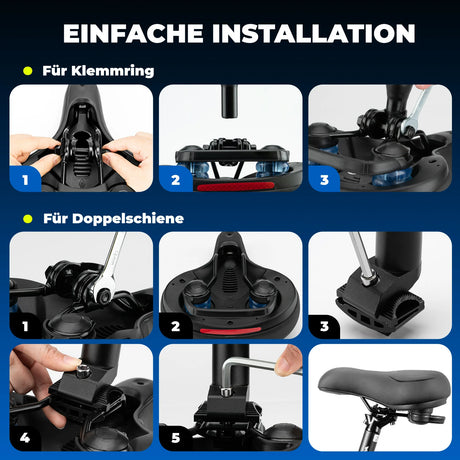 EINFACHE INSTALLATION

Für Klemmring

1

2

3

Für Doppelschiene

1

2

3

4

5