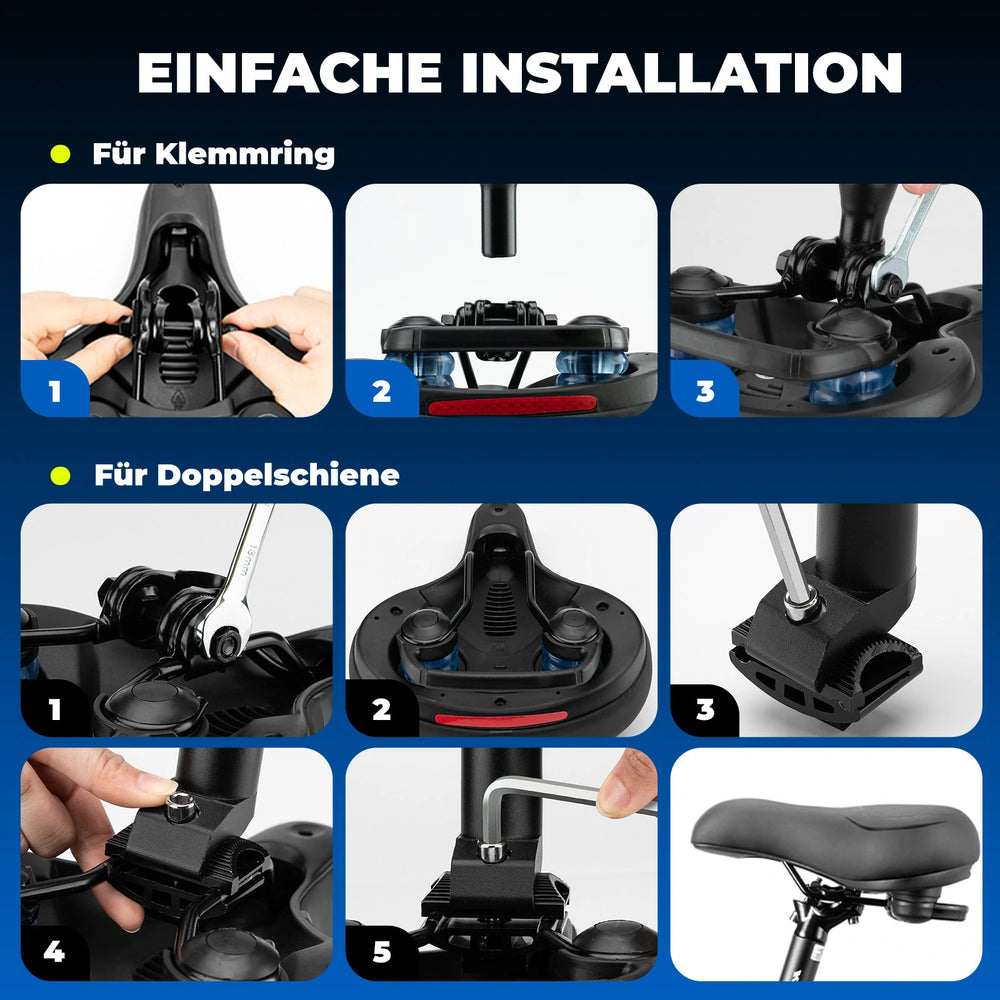 EINFACHE INSTALLATION

Für Klemmring

1

2

3

Für Doppelschiene

13mm

1

2

3

4

5