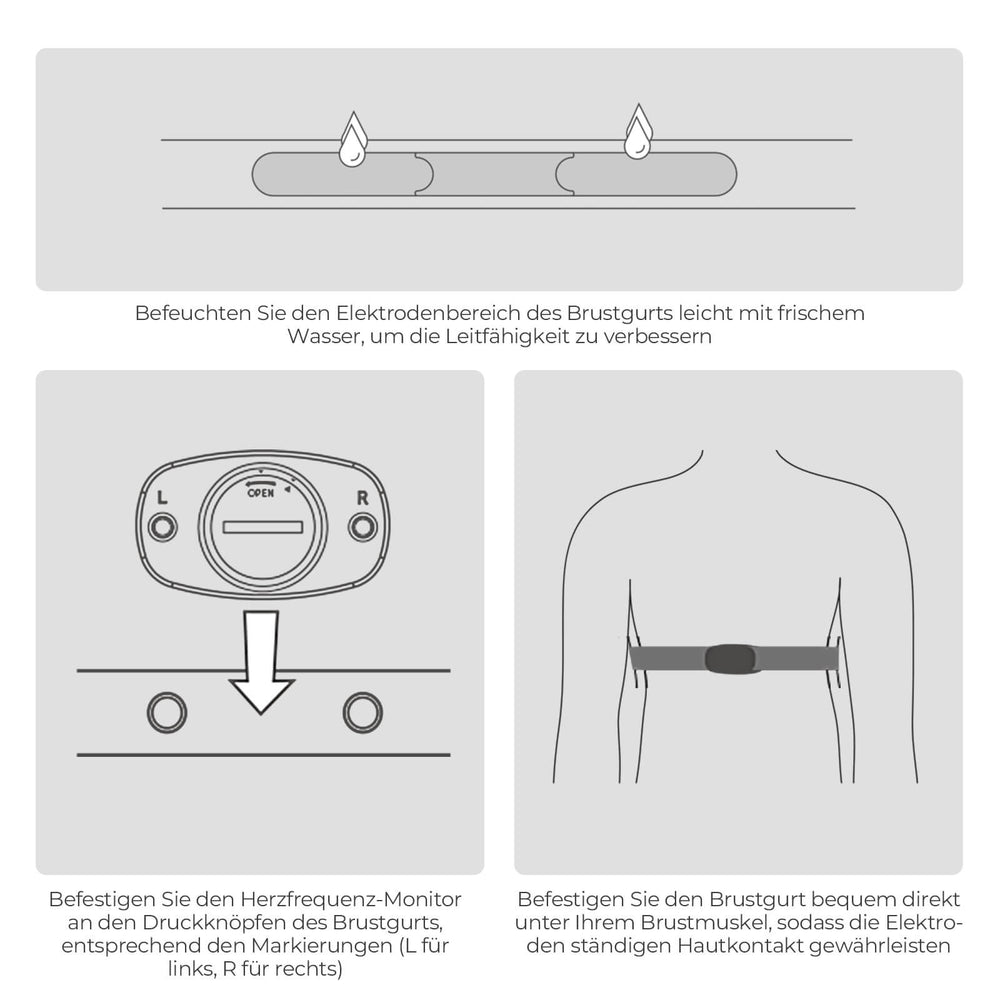 Befeuchten Sie den Elektrodenbereich des Brustgurts leicht mit frischem Wasser, um die Leitfähigkeit zu verbessern

L

OPEN

R

Befestigen Sie den Herzfrequenz-Monitor an den Druckknöpfen des Brustgurts, entsprechend den Markierungen (L für links, R für rechts)

Befestigen Sie den Brustgurt bequem direkt unter Ihrem Brustmuskel, sodass die Elektroden ständigen Hautkontakt gewährleisten