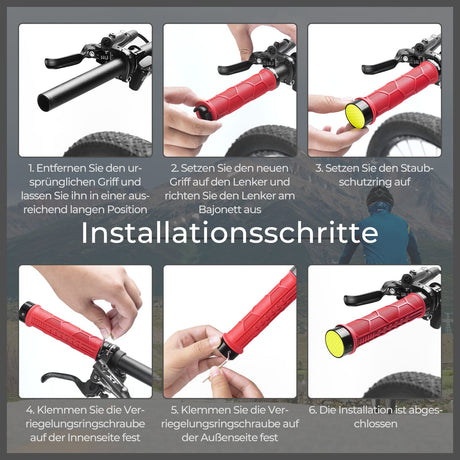 1. Entfernen Sie den ursprünglichen Griff und lassen Sie ihn in einer ausreichend langen Position

2. Setzen Sie den neuen Griff auf den Lenker und richten Sie den Lenker am Bajonett aus

3. Setzen Sie den Staubschutzring auf

Installationsschritte

4. Klemmen Sie die Verriegelungsringschraube auf der Innenseite fest

5. Klemmen Sie die Verriegelungsringschraube auf der Außenseite fest

6. Die Installation ist abgeschlossen