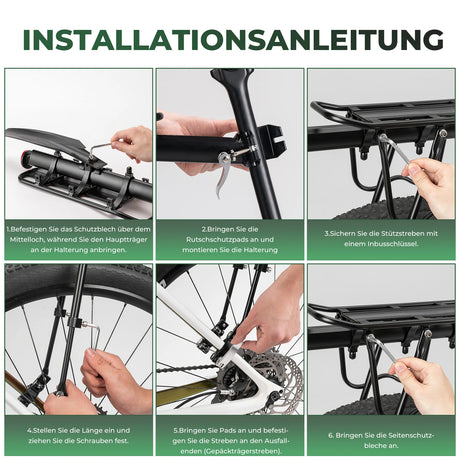 INSTALLATIONSANLEITUNG

1.Befestigen Sie das Schutzblech über dem Mittelloch, während Sie den Hauptträger an der Halterung anbringen.

2.Bringen Sie die Rutschschutzpads an und montieren Sie die Halterung

3.Sichern Sie die Stützstreben mit einem Inbusschlüssel.

4.Stellen Sie die Länge ein und ziehen Sie die Schrauben fest.

5.Bringen Sie Pads an und befestigen Sie die Streben an den Ausfallenden (Gepäckträgerstreben).

6. Bringen Sie die Seitenschutzbleche an.