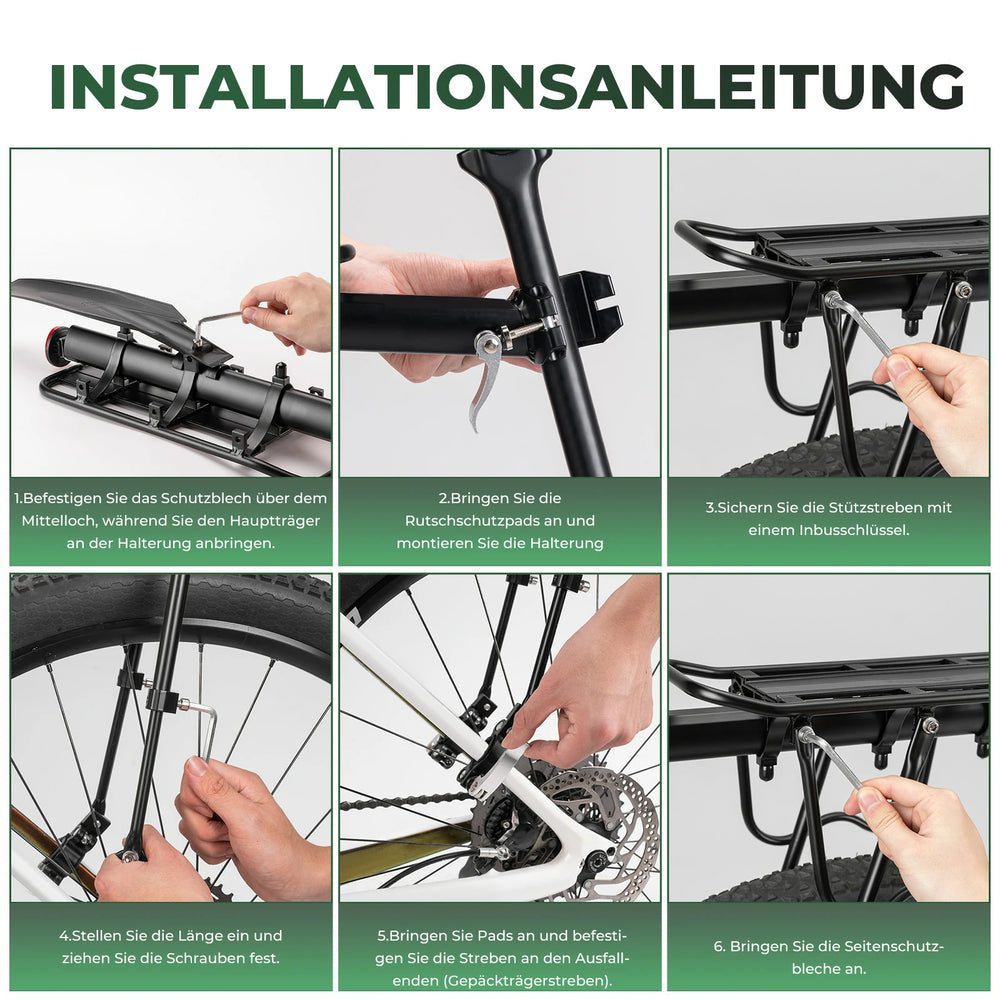 INSTALLATIONSANLEITUNG

1.Befestigen Sie das Schutzblech über dem Mittelloch, während Sie den Hauptträger an der Halterung anbringen.

2.Bringen Sie die Rutschschutzpads an und montieren Sie die Halterung

3.Sichern Sie die Stützstreben mit einem Inbusschlüssel.

4.Stellen Sie die Länge ein und ziehen Sie die Schrauben fest.

5.Bringen Sie Pads an und befestigen Sie die Streben an den Ausfallenden (Gepäckträgerstreben).

6. Bringen Sie die Seitenschutzbleche an.