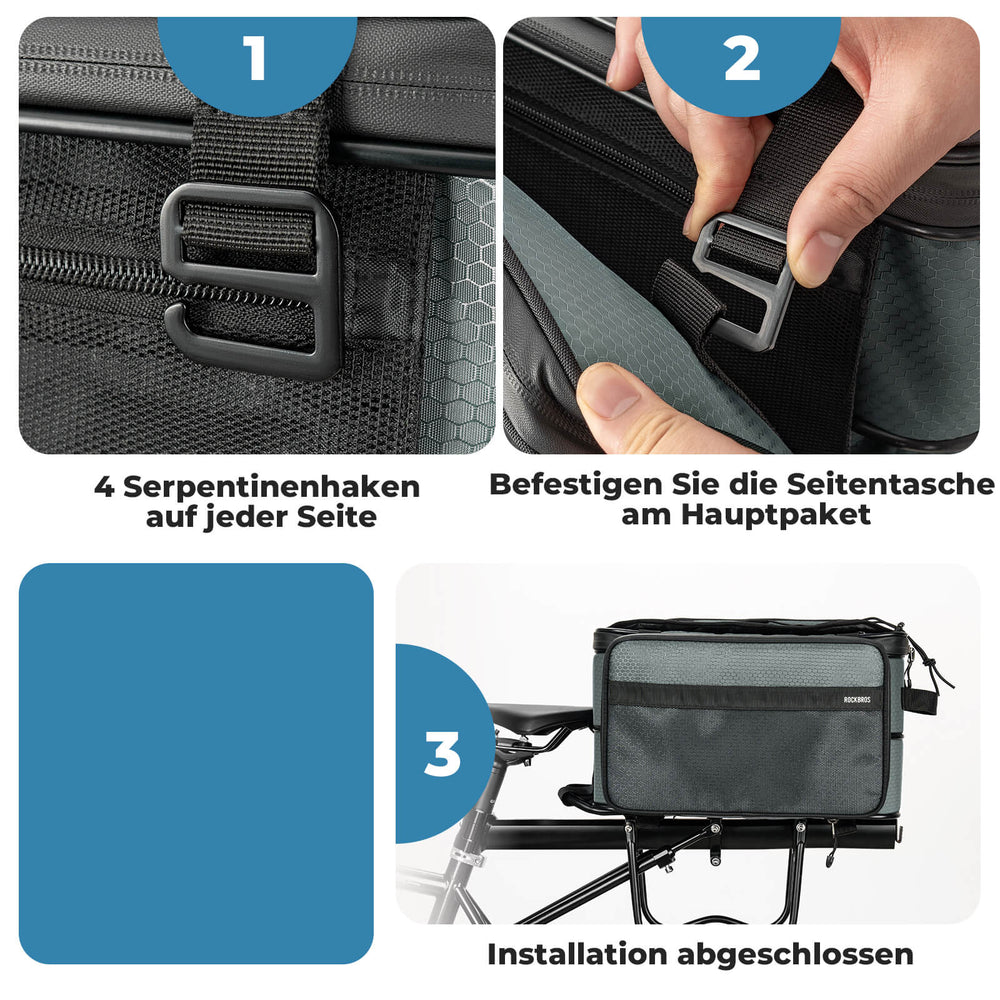 1

4 Serpentinenhaken auf jeder Seite

2

Befestigen Sie die Seitentasche am Hauptpaket

3

ROCKBROS

Installation abgeschlossen