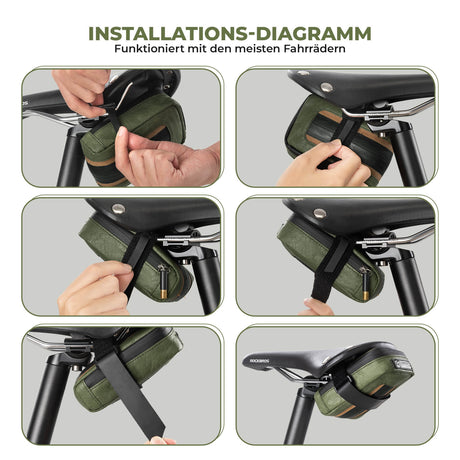 INSTALLATIONS-DIAGRAMM
Funktioniert mit den meisten Fahrrädern

ROCKBROS