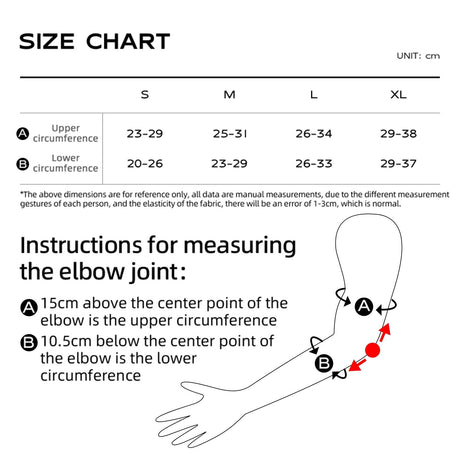 SIZE CHART

UNIT: cm

| | S | M | L | XL |
|---|---|---|---|---|
| A Upper circumference | 23-29 | 25-31 | 26-34 | 29-38 |
| B Lower circumference | 20-26 | 23-29 | 26-33 | 29-37 |

*The above dimensions are for reference only, all data are manual measurements, due to the different measurement gestures of each person, and the elasticity of the fabric, there will be an error of 1-3cm, which is normal.

Instructions for measuring the elbow joint:

A 15cm above the center point of the elbow is the upper circumference

B 10.5cm below the center point of the elbow is the lower circumference

A

B