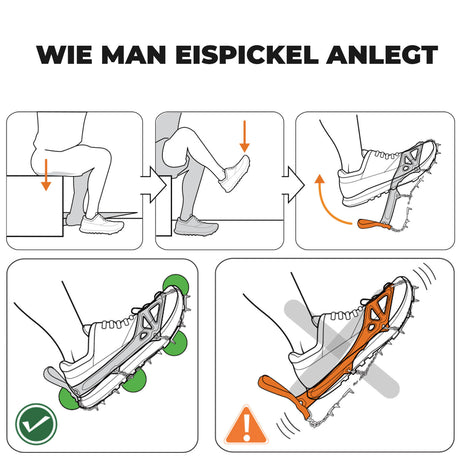 WIE MAN EISPICKEL ANLEGT