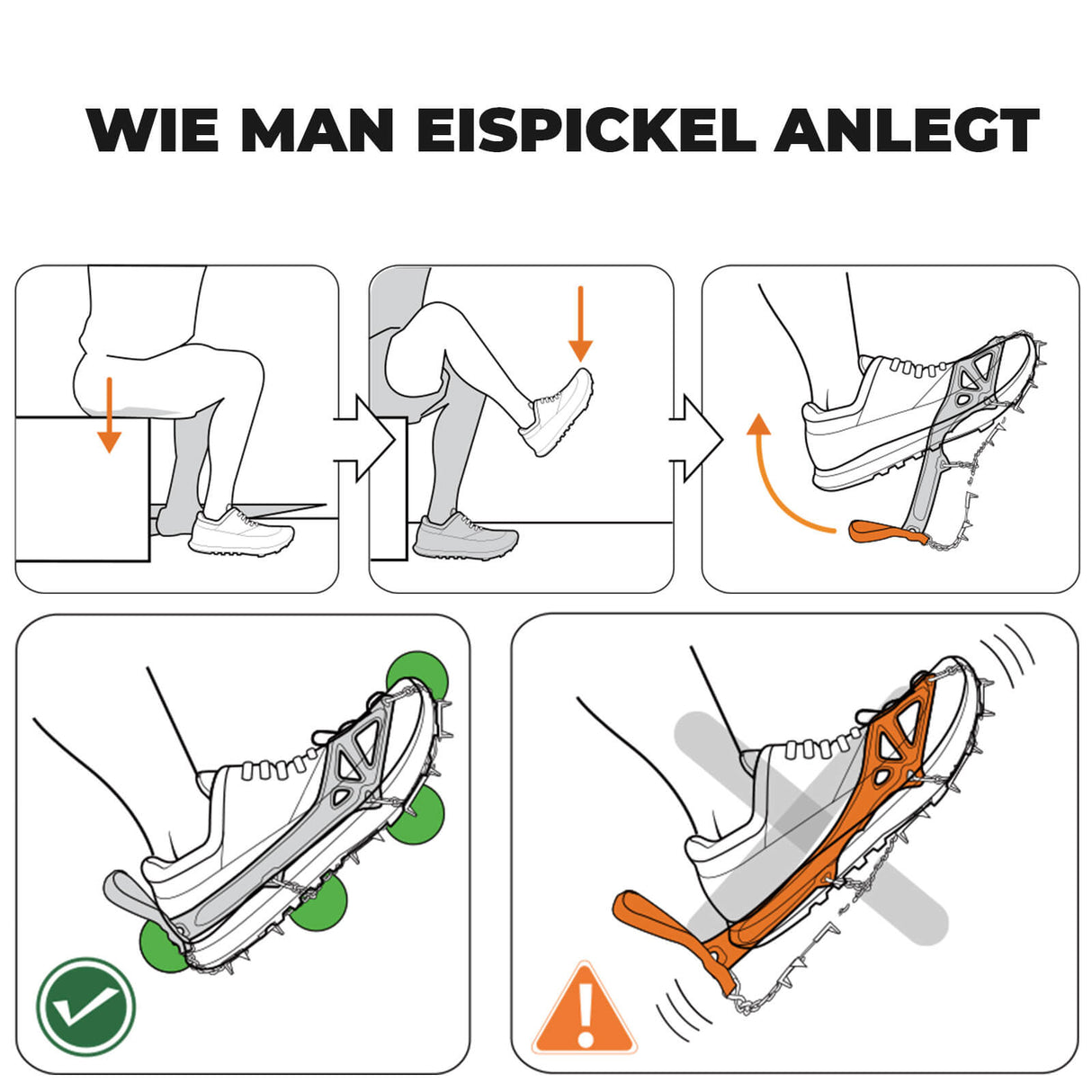 WIE MAN EISPICKEL ANLEGT