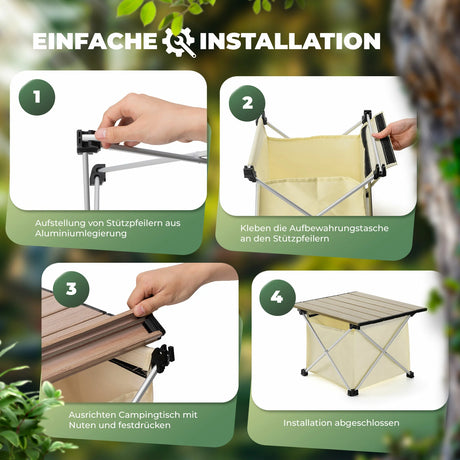 EINFACHE INSTALLATION

1

Aufstellung von Stützpfeilern aus Aluminiumlegierung

2

Kleben die Aufbewahrungstasche an den Stützpfeilern

3

Ausrichten Campingtisch mit Nuten und festdrücken

4

Installation abgeschlossen