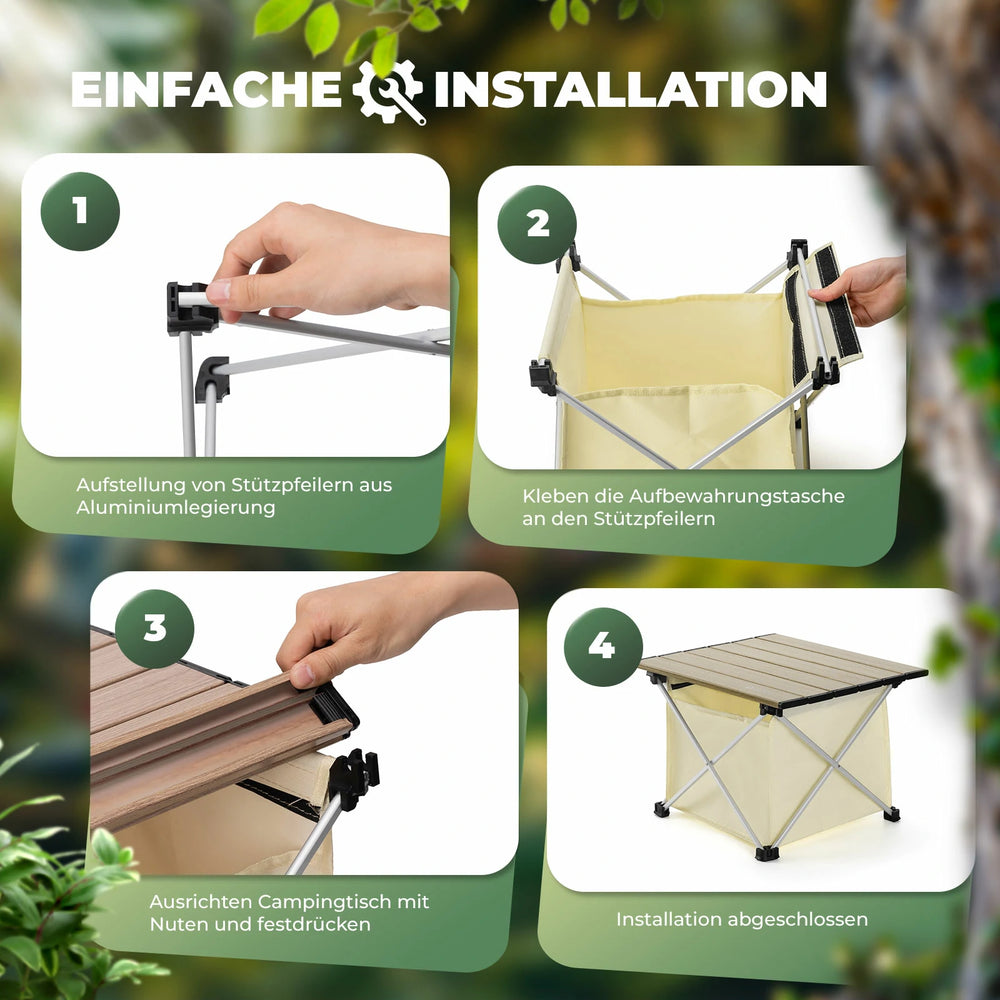 EINFACHE INSTALLATION

1

Aufstellung von Stützpfeilern aus Aluminiumlegierung

2

Kleben die Aufbewahrungstasche an den Stützpfeilern

3

Ausrichten Campingtisch mit Nuten und festdrücken

4

Installation abgeschlossen