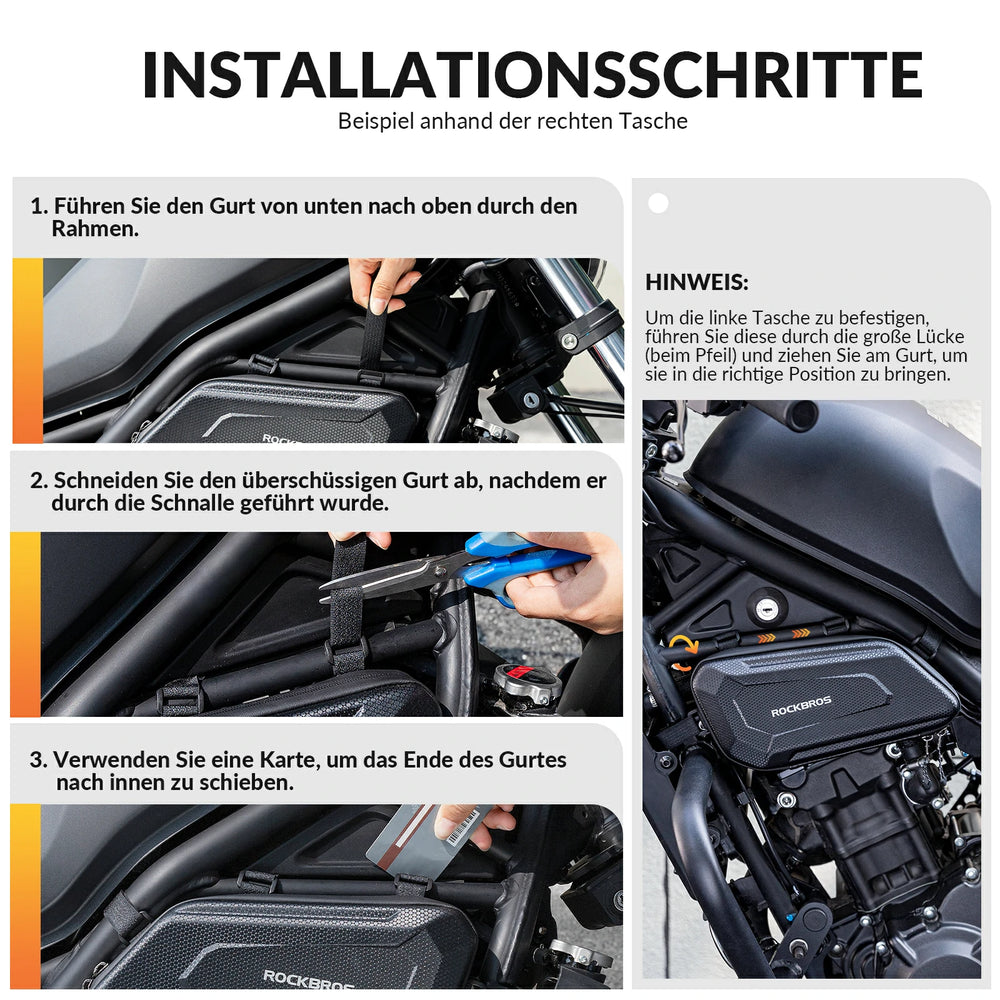 INSTALLATIONSSCHRITTE
Beispiel anhand der rechten Tasche

1. Führen Sie den Gurt von unten nach oben durch den Rahmen.

ROCKBROS

2. Schneiden Sie den überschüssigen Gurt ab, nachdem er durch die Schnalle geführt wurde.

3. Verwenden Sie eine Karte, um das Ende des Gurtes nach innen zu schieben.

ROCKBROS

HINWEIS:
Um die linke Tasche zu befestigen, führen Sie diese durch die große Lücke (beim Pfeil) und ziehen Sie am Gurt, um sie in die richtige Position zu bringen.

ROCKBROS