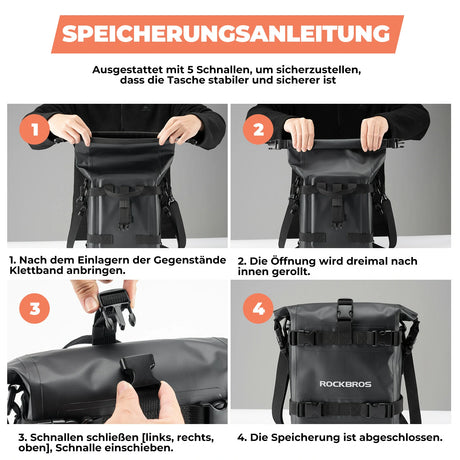 SPEICHERUNGSANLEITUNG

Ausgestattet mit 5 Schnallen, um sicherzustellen, dass die Tasche stabiler und sicherer ist

1

2

1. Nach dem Einlagern der Gegenstände Klettband anbringen.

2. Die Öffnung wird dreimal nach innen gerollt.

3

4

ROCKBROS

3. Schnallen schließen [links, rechts, oben], Schnalle einschieben.

4. Die Speicherung ist abgeschlossen.