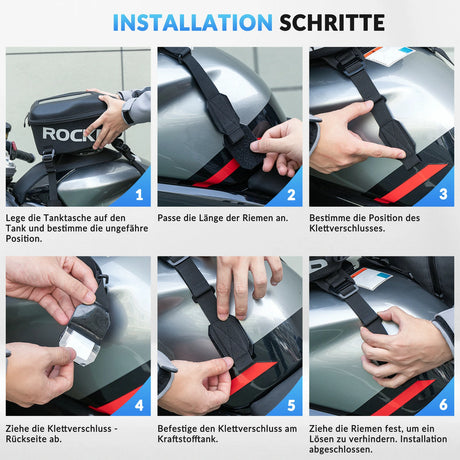 INSTALLATION SCHRITTE

ROCK

1

Lege die Tanktasche auf den Tank und bestimme die ungefähre Position.

2

Passe die Länge der Riemen an.

3

Bestimme die Position des Klettverschlusses.

4

Ziehe die Klettverschluss - Rückseite ab.

5

Befestige den Klettverschluss am Kraftstofftank.

6

Ziehe die Riemen fest, um ein Lösen zu verhindern. Installation abgeschlossen.