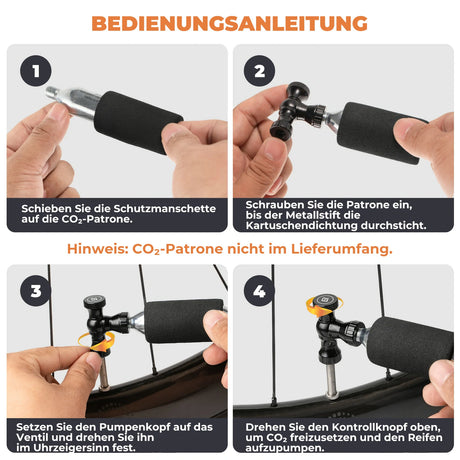 BEDIENUNGSANLEITUNG

1

Schieben Sie die Schutzmanschette auf die $CO_2$-Patrone.

2

Schrauben Sie die Patrone ein, bis der Metallstift die Kartuschendichtung durchsticht.

Hinweis: $CO_2$-Patrone nicht im Lieferumfang.

3

Setzen Sie den Pumpenkopf auf das Ventil und drehen Sie ihn im Uhrzeigersinn fest.

4

Drehen Sie den Kontrollknopf oben, um $CO_2$ freizusetzen und den Reifen aufzupumpen.