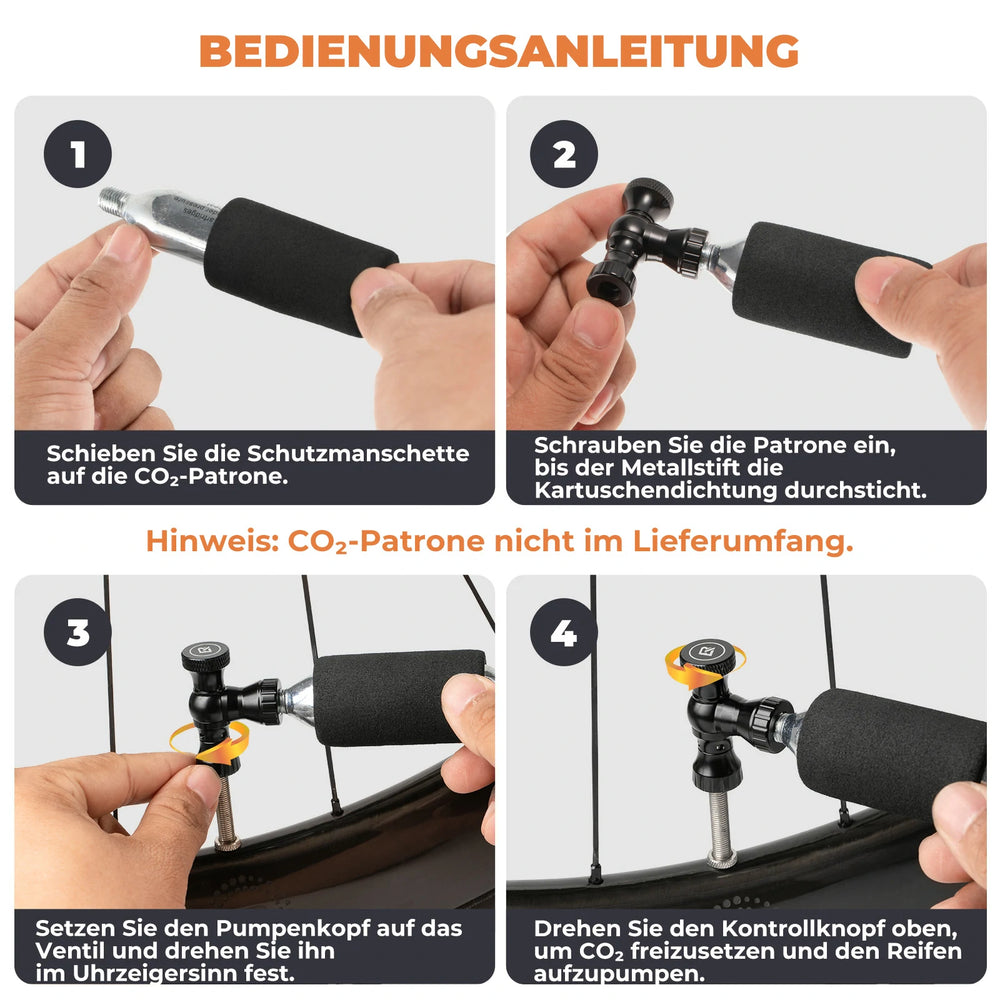 BEDIENUNGSANLEITUNG

1

Schieben Sie die Schutzmanschette auf die $CO_2$-Patrone.

2

Schrauben Sie die Patrone ein, bis der Metallstift die Kartuschendichtung durchsticht.

Hinweis: $CO_2$-Patrone nicht im Lieferumfang.

3

Setzen Sie den Pumpenkopf auf das Ventil und drehen Sie ihn im Uhrzeigersinn fest.

4

Drehen Sie den Kontrollknopf oben, um $CO_2$ freizusetzen und den Reifen aufzupumpen.