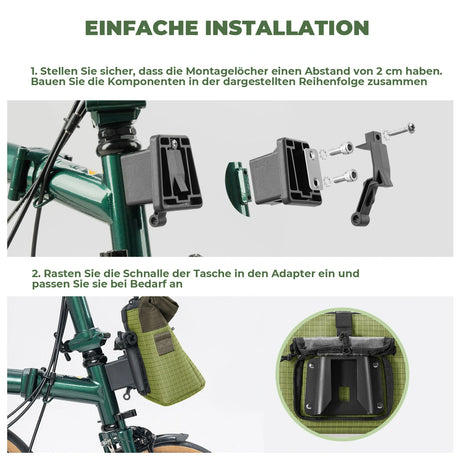 EINFACHE INSTALLATION

1. Stellen Sie sicher, dass die Montagelöcher einen Abstand von 2 cm haben. Bauen Sie die Komponenten in der dargestellten Reihenfolge zusammen

2. Rasten Sie die Schnalle der Tasche in den Adapter ein und passen Sie sie bei Bedarf an