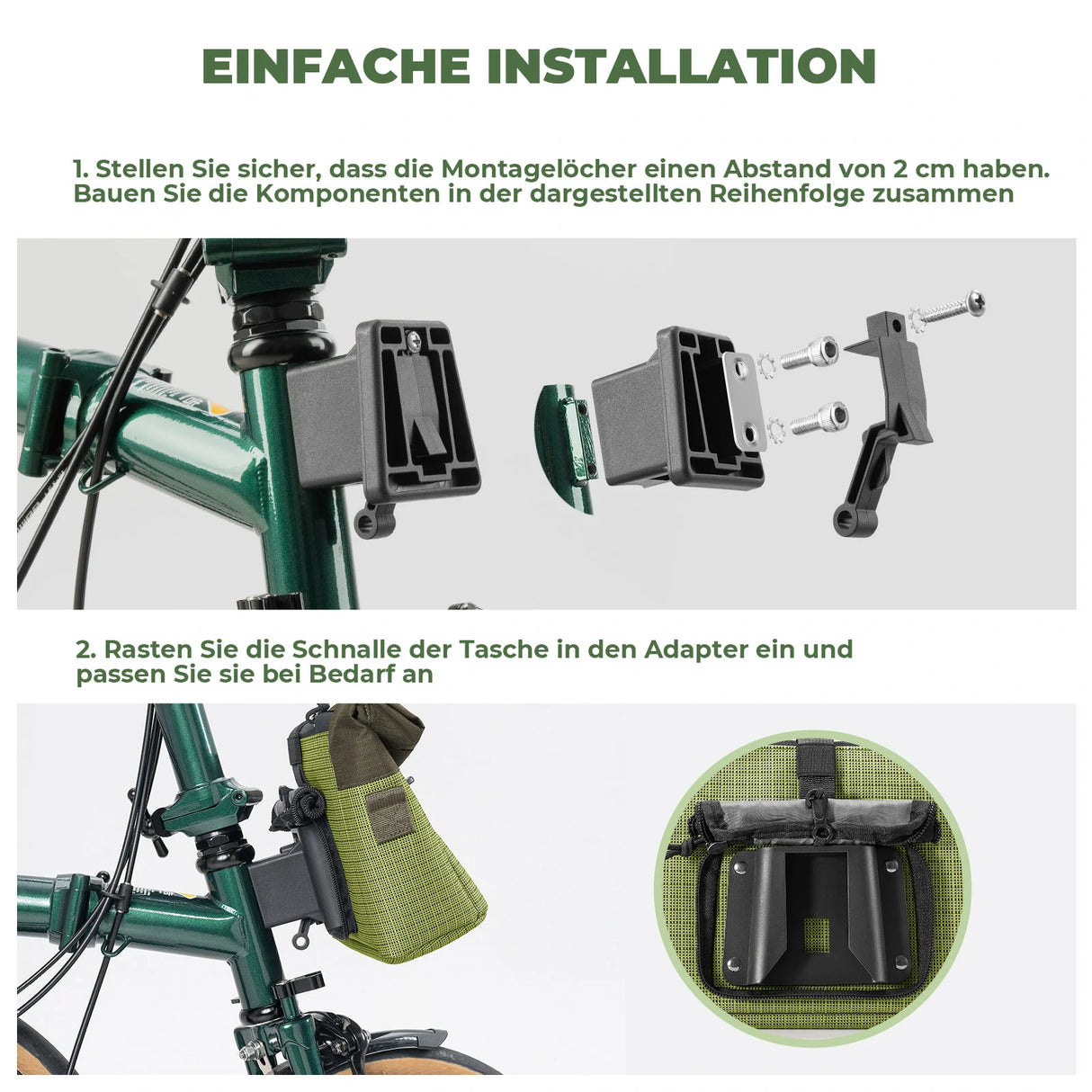 EINFACHE INSTALLATION

1. Stellen Sie sicher, dass die Montagelöcher einen Abstand von 2 cm haben. Bauen Sie die Komponenten in der dargestellten Reihenfolge zusammen

2. Rasten Sie die Schnalle der Tasche in den Adapter ein und passen Sie sie bei Bedarf an