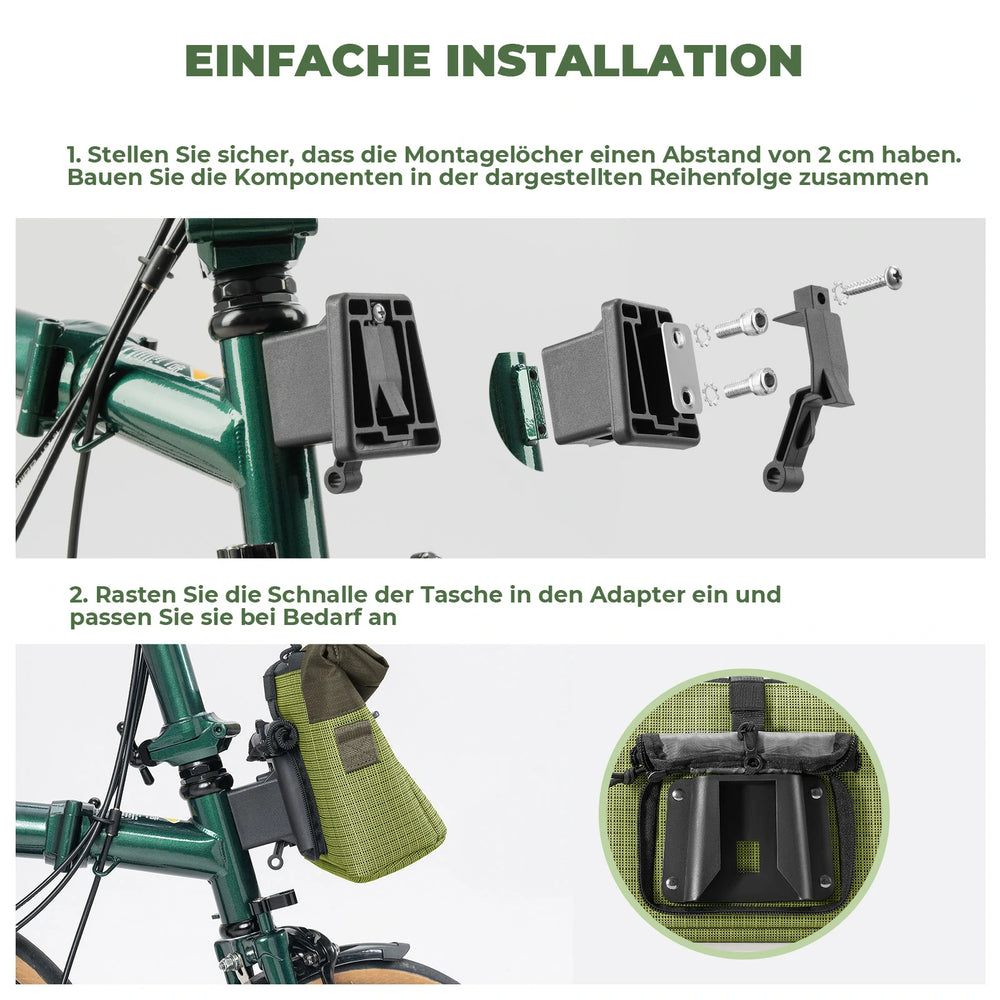 EINFACHE INSTALLATION

1. Stellen Sie sicher, dass die Montagelöcher einen Abstand von 2 cm haben. Bauen Sie die Komponenten in der dargestellten Reihenfolge zusammen

2. Rasten Sie die Schnalle der Tasche in den Adapter ein und passen Sie sie bei Bedarf an