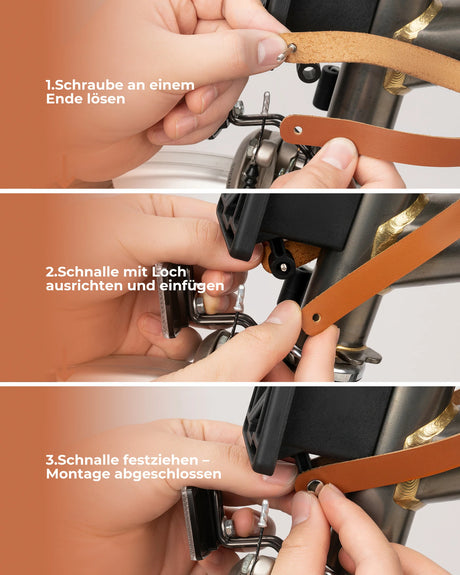 1.Schraube an einem Ende lösen

2.Schnalle mit Loch ausrichten und einfügen

3.Schnalle festziehen – Montage abgeschlossen