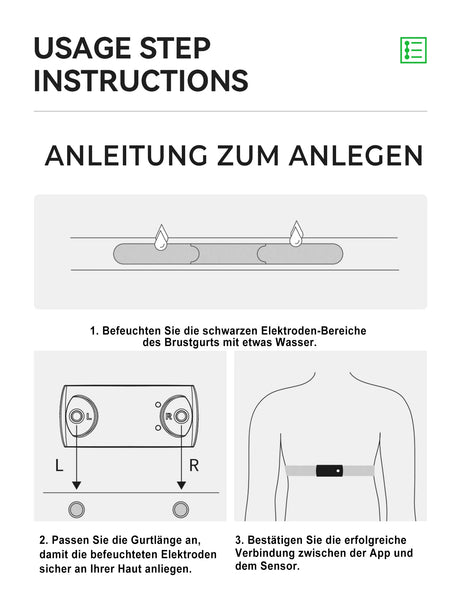 USAGE STEP INSTRUCTIONS

ANLEITUNG ZUM ANLEGEN

1. Befeuchten Sie die schwarzen Elektroden-Bereiche des Brustgurts mit etwas Wasser.

L

R

L

R

2. Passen Sie die Gurtlänge an, damit die befeuchteten Elektroden sicher an Ihrer Haut anliegen.

3. Bestätigen Sie die erfolgreiche Verbindung zwischen der App und dem Sensor.