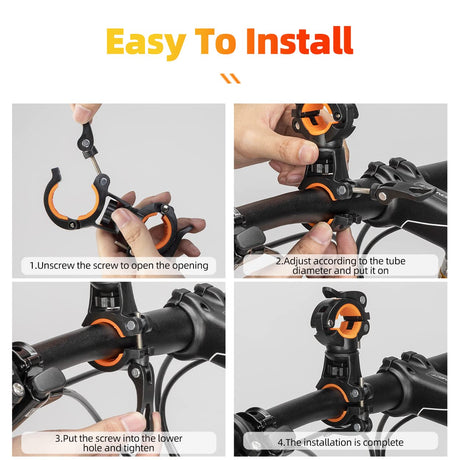 Easy To Install

1.Unscrew the screw to open the opening

2.Adjust according to the tube diameter and put it on

3.Put the screw into the lower hole and tighten

4.The installation is complete