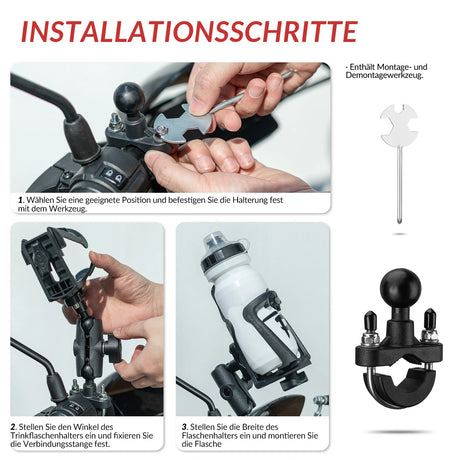 INSTALLATIONSSCHRITTE

- Enthält Montage- und Demontagewerkzeug.

1. Wählen Sie eine geeignete Position und befestigen Sie die Halterung fest mit dem Werkzeug.

2. Stellen Sie den Winkel des Trinkflaschenhalters ein und fixieren Sie die Verbindungsstange fest.

3. Stellen Sie die Breite des Flaschenhalters ein und montieren Sie die Flasche