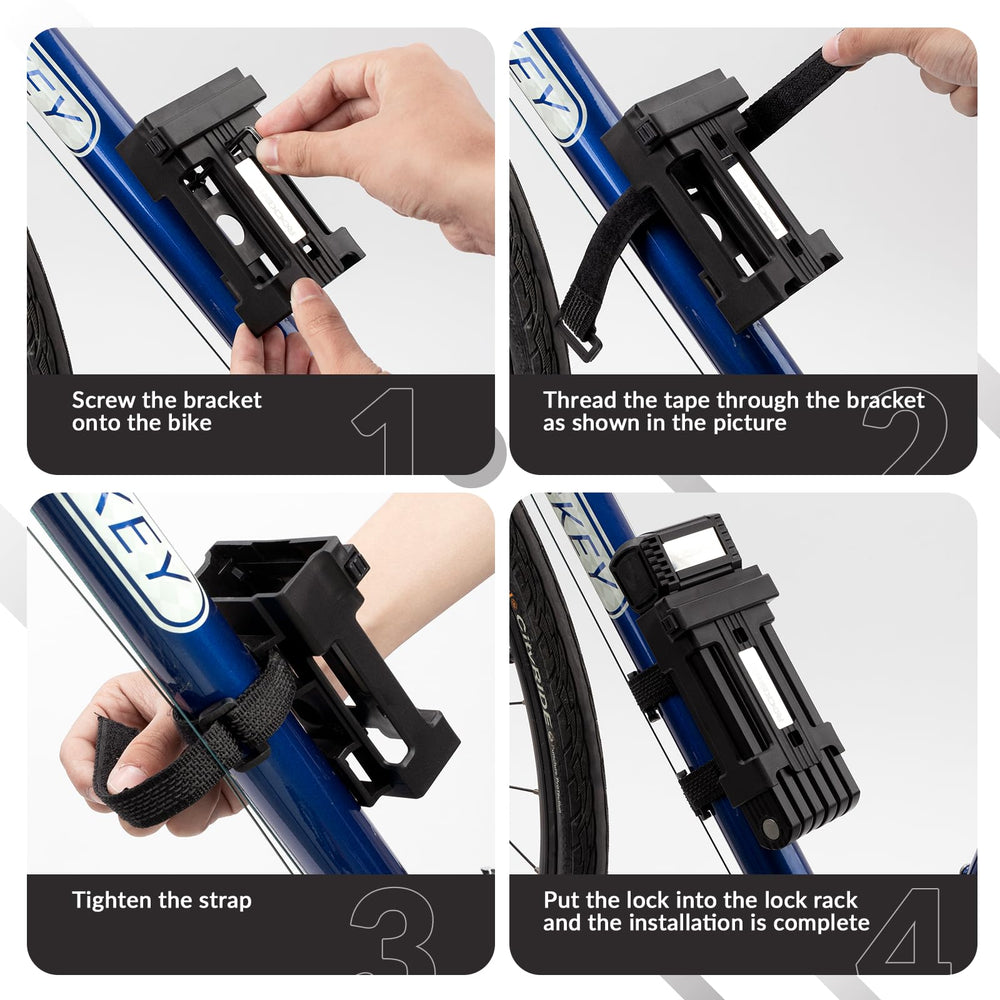 KEY

Screw the bracket onto the bike

1

KEY

Thread the tape through the bracket as shown in the picture

2

KEY

Tighten the strap

3

KEY

CITYRIDE

Put the lock into the lock rack and the installation is complete

4