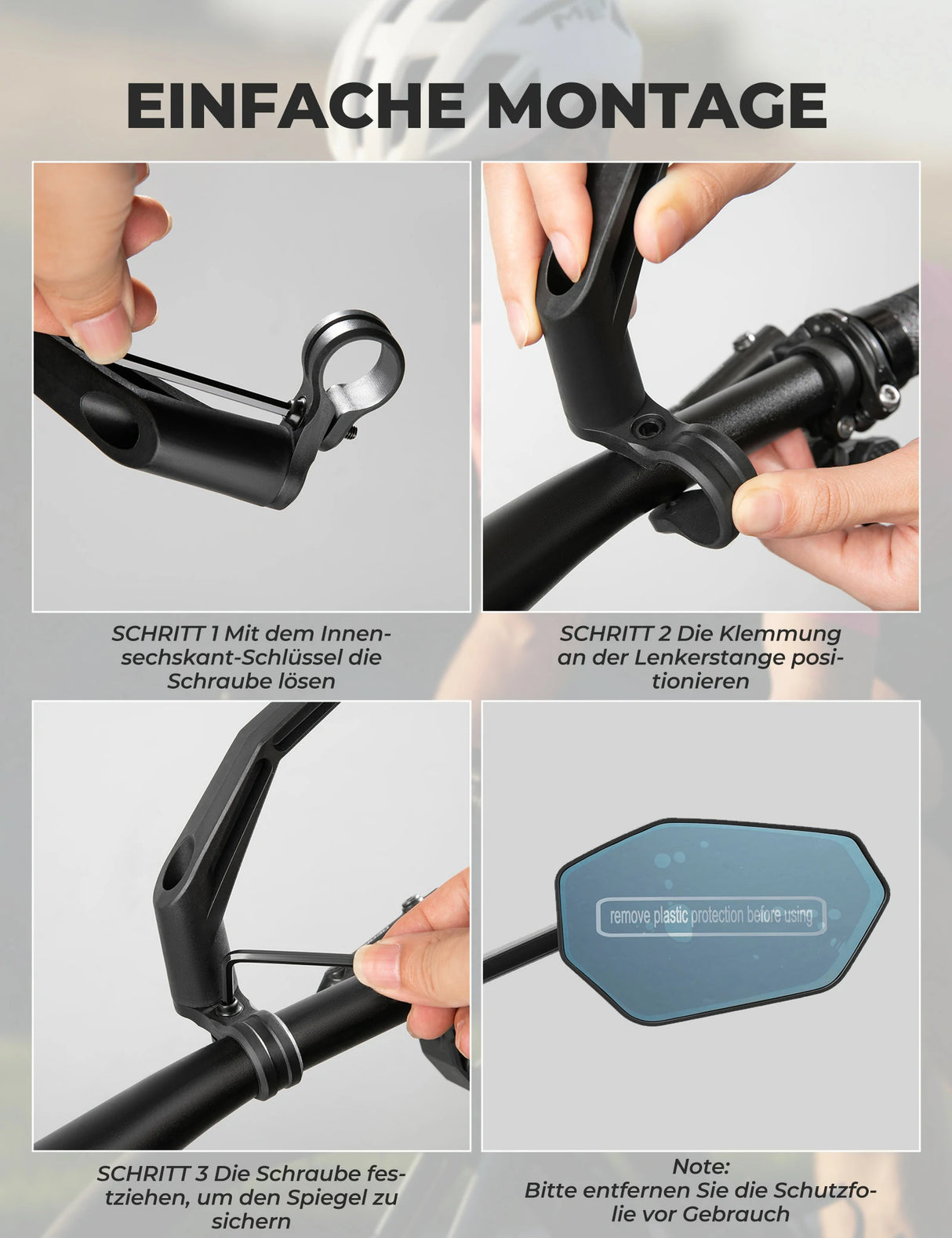 EINFACHE MONTAGE

SCHRITT 1 Mit dem Innensechskant-Schlüssel die Schraube lösen

SCHRITT 2 Die Klemmung an der Lenkerstange positionieren

SCHRITT 3 Die Schraube festziehen, um den Spiegel zu sichern

remove plastic protection before using

Note:
Bitte entfernen Sie die Schutzfolie vor Gebrauch