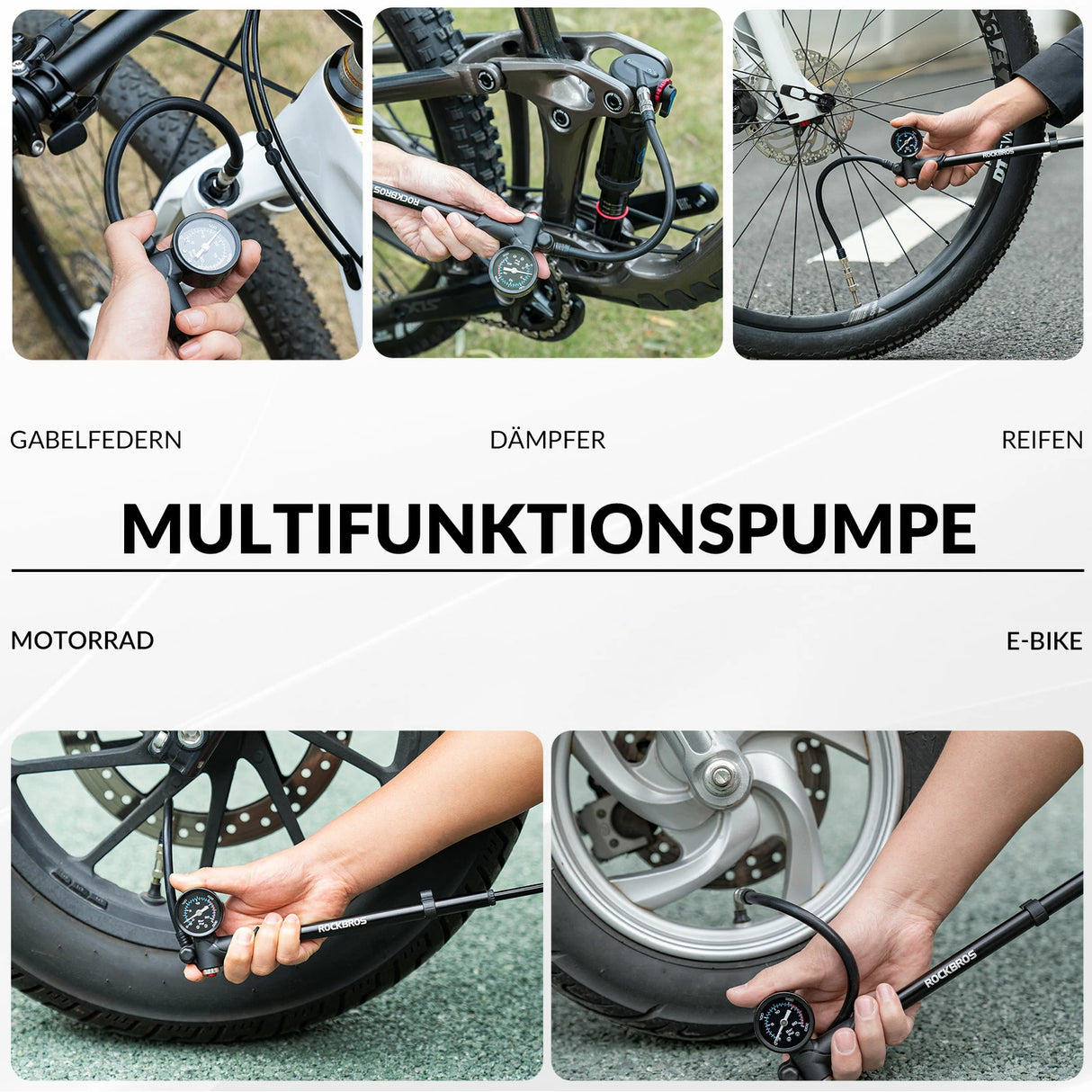 ROCKBROS

ROCKBROS

GABELFEDERN

DÄMPFER

REIFEN

MULTIFUNKTIONSPUMPE

MOTORRAD

E-BIKE

ROCKBROS

ROCKBROS