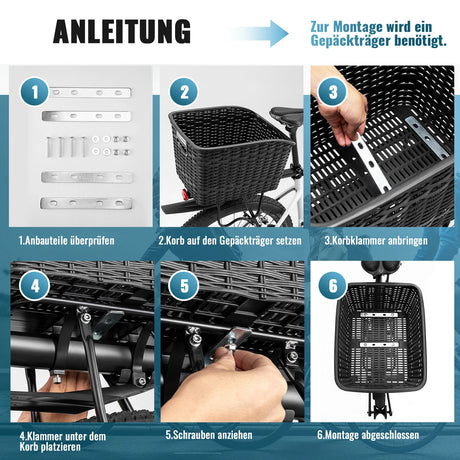 ANLEITUNG

Zur Montage wird ein Gepäckträger benötigt.

1

2

3

1.Anbauteile überprüfen

2.Korb auf den Gepäckträger setzen

3.Korbklammer anbringen

4

5

6

4.Klammer unter dem Korb platzieren

5.Schrauben anziehen

6.Montage abgeschlossen