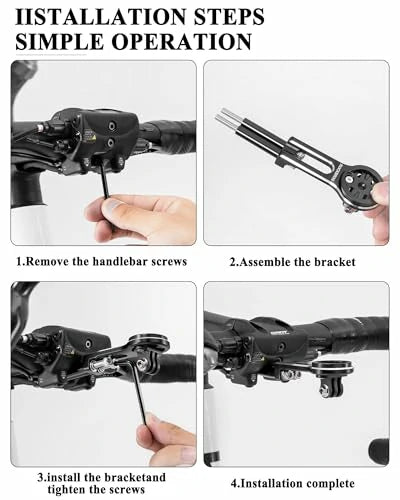 IISTALLATION STEPS
SIMPLE OPERATION

1.Remove the handlebar screws

2.Assemble the bracket

3.install the bracketand tighten the screws

4.Installation complete